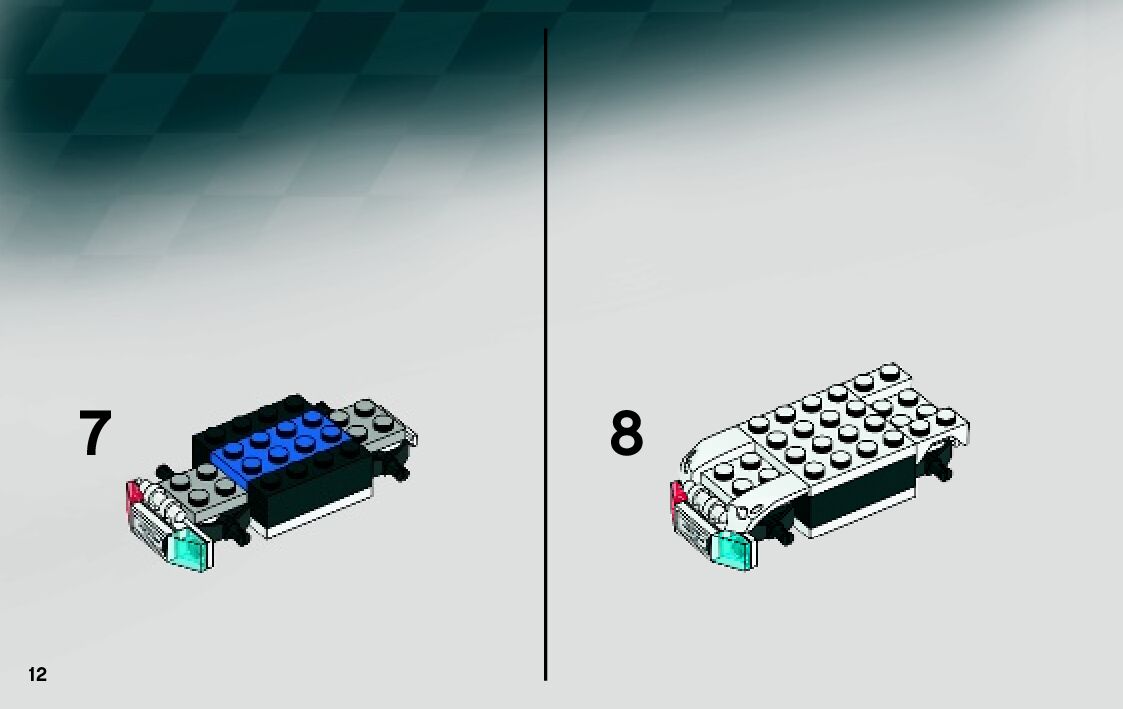 7

8

12