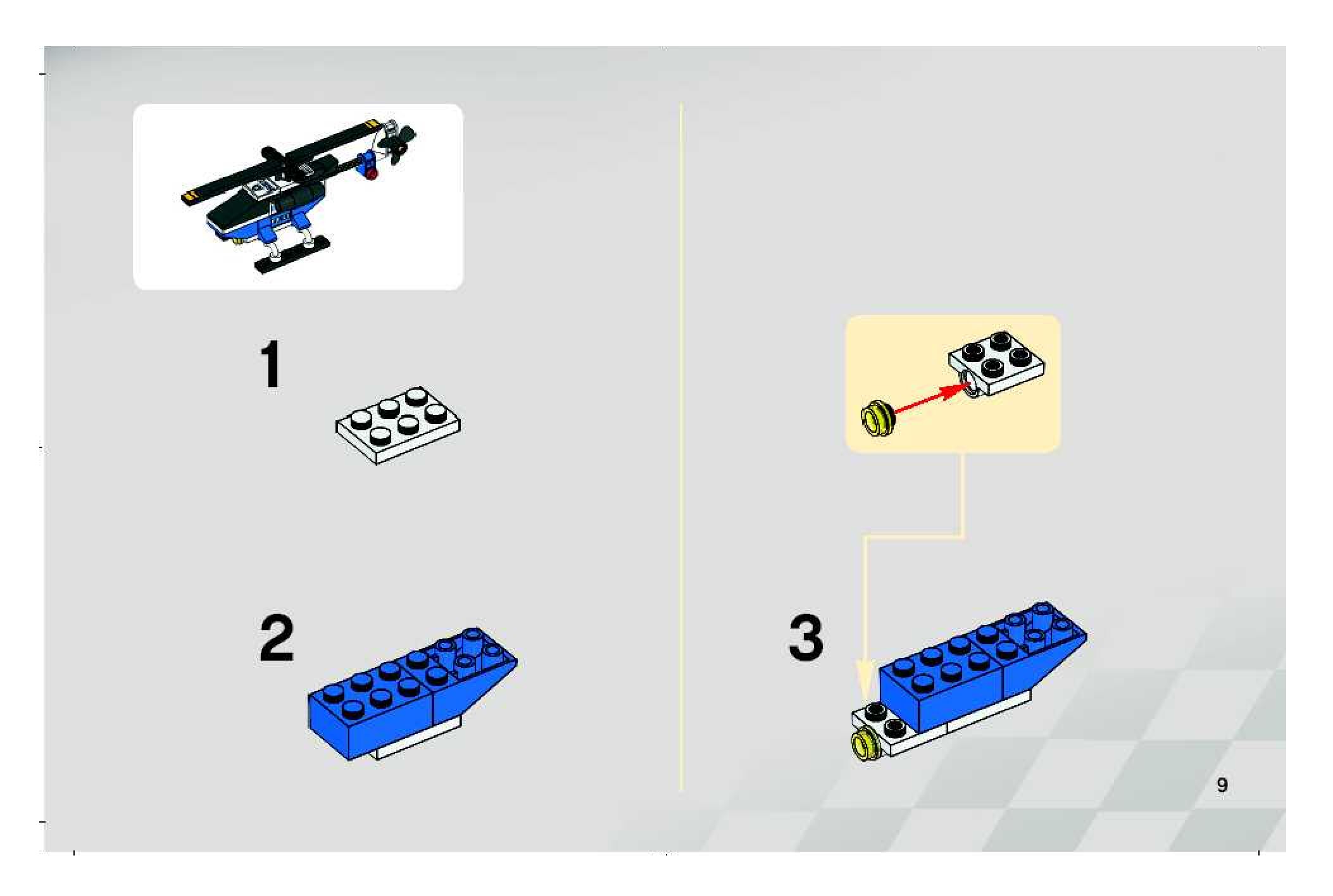 1

2

3

9