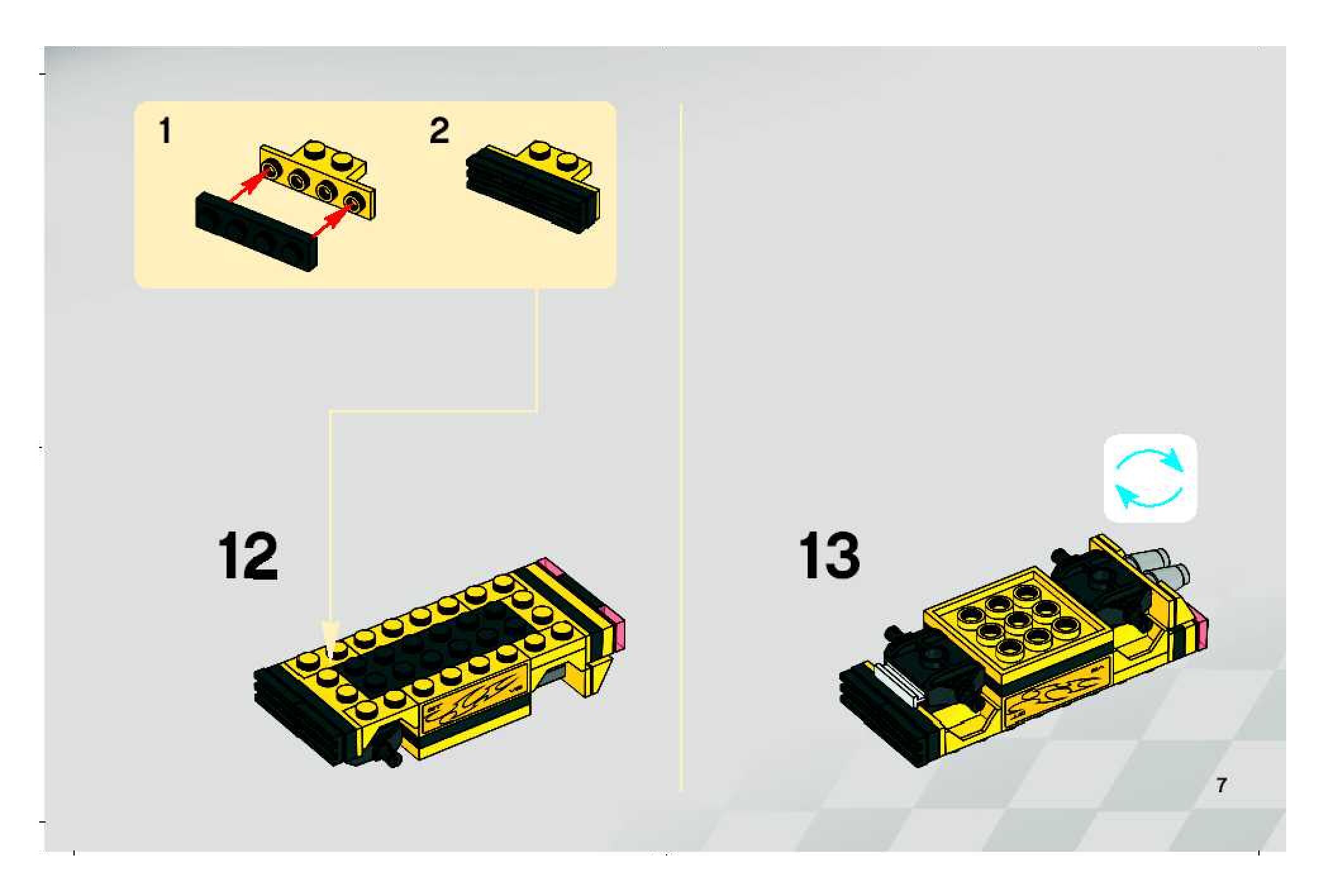 1

2

12

13

7