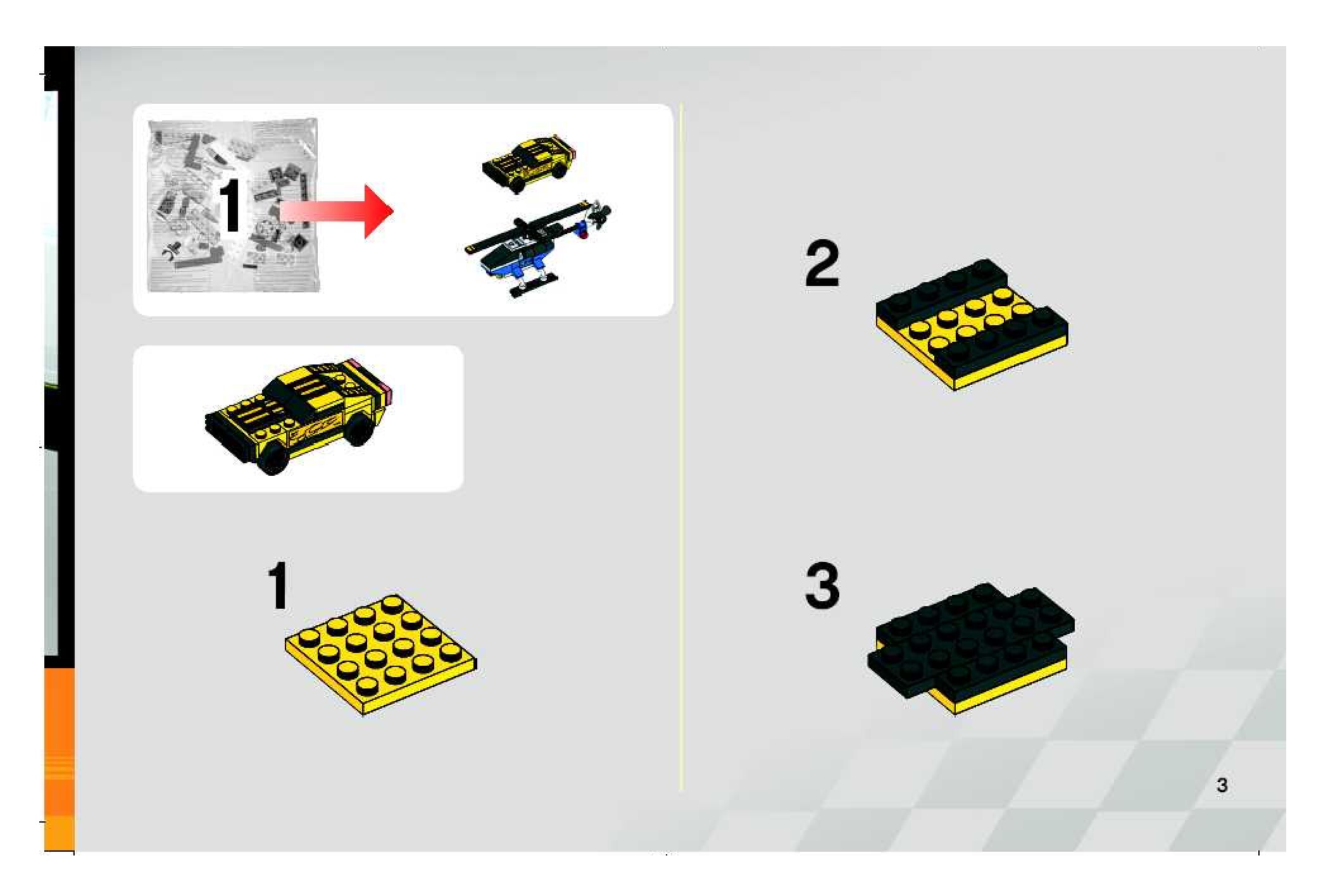 1

1

2

3

3