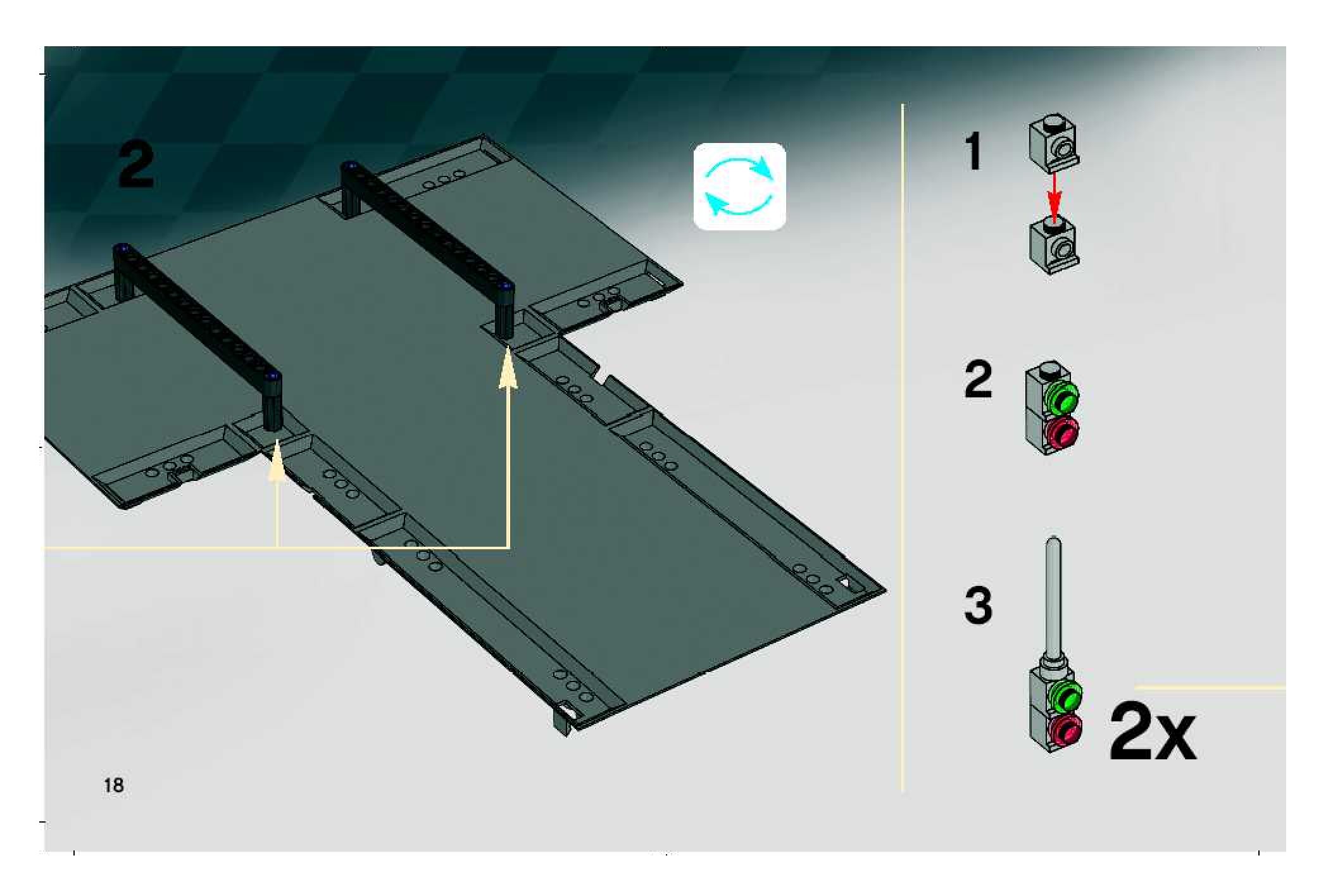 2

1

2

3

2x

18