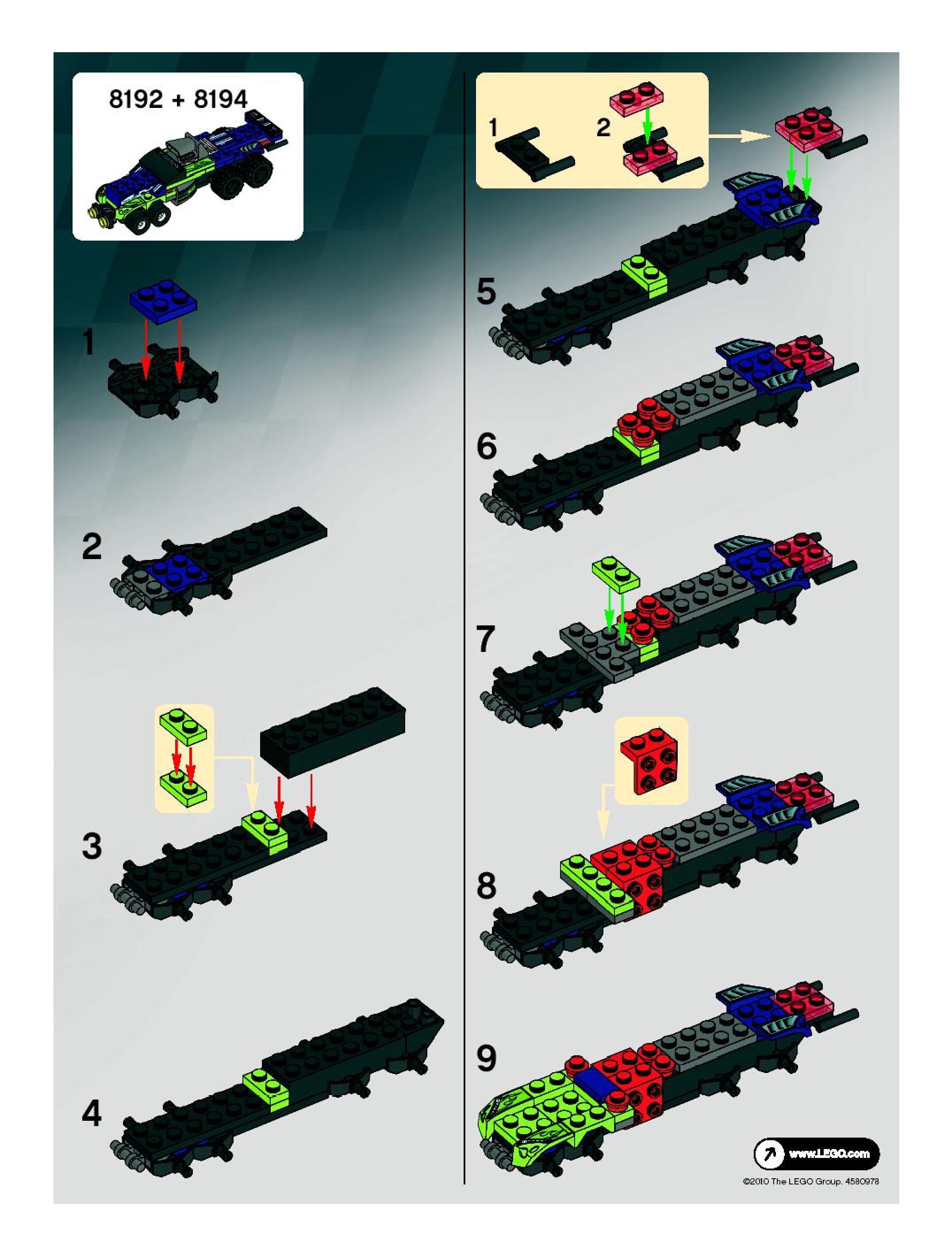 8192 + 8194

1

2

3

4

1

2

5

6

7

8

9

www.LEGO.com

©2010 The LEGO Group. 4580978