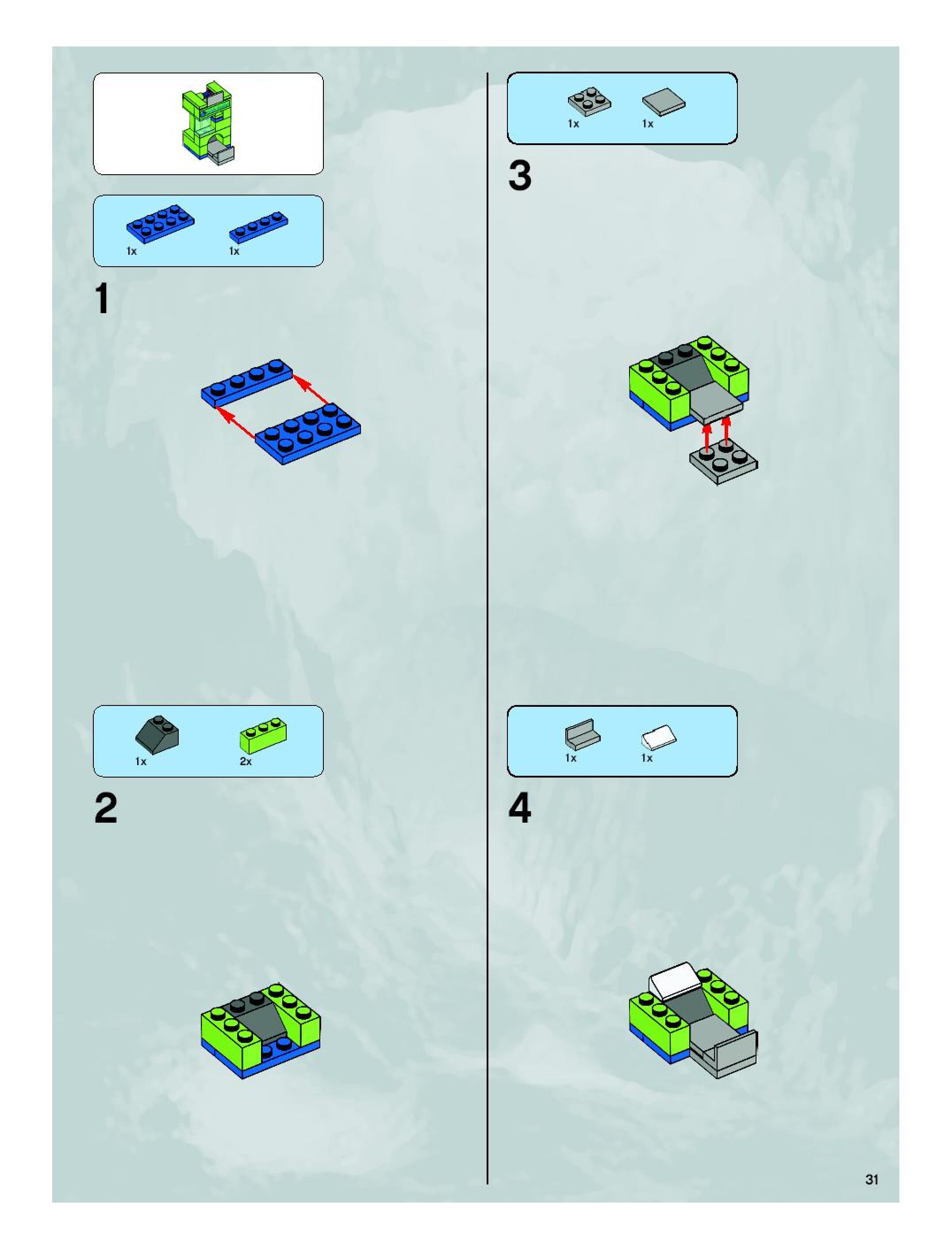 1x 1x

1

1x 2x

2

1x 1x

3

1x 1x

4

31