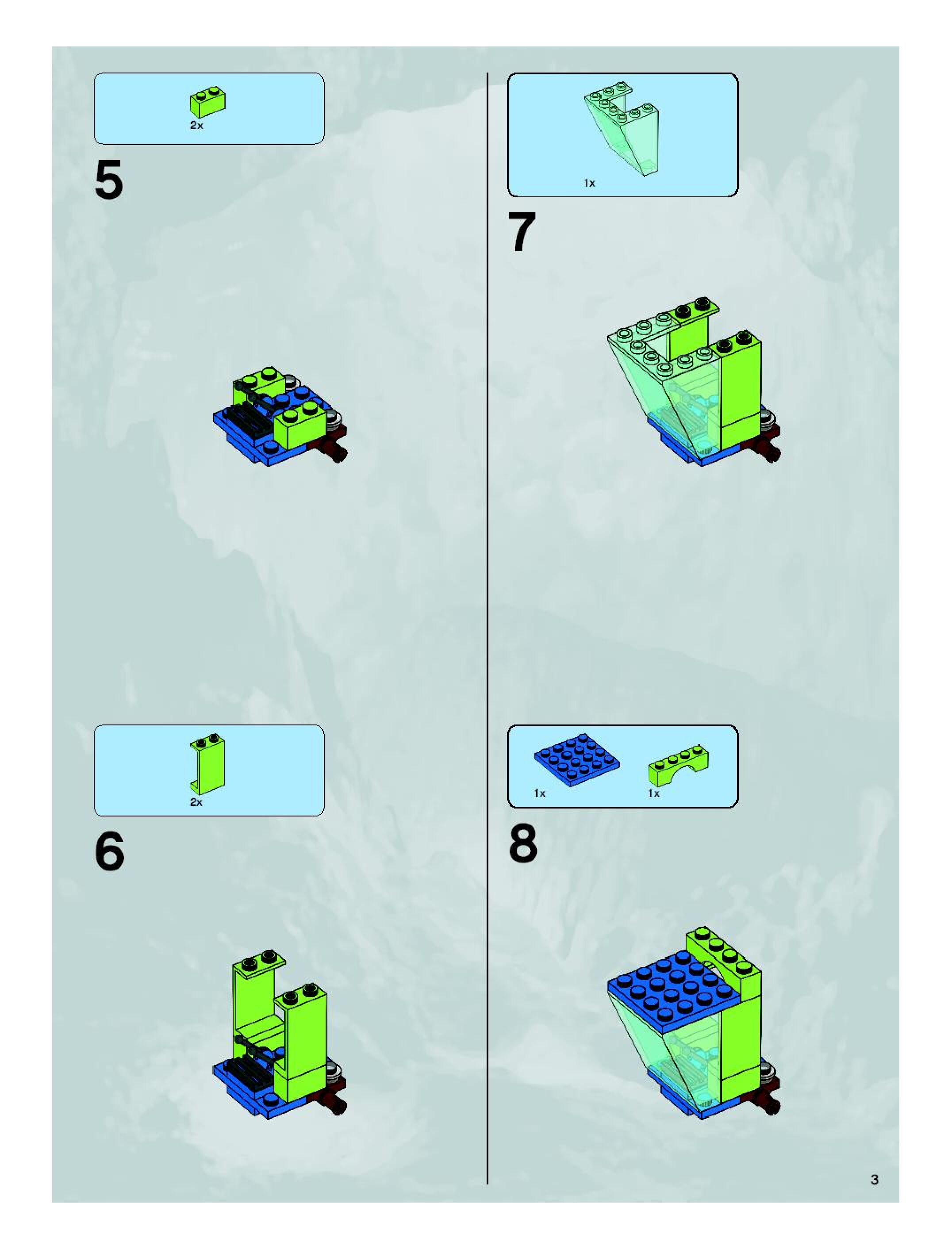 2x

5

2x

6

1x

7

1x

1x

8

3