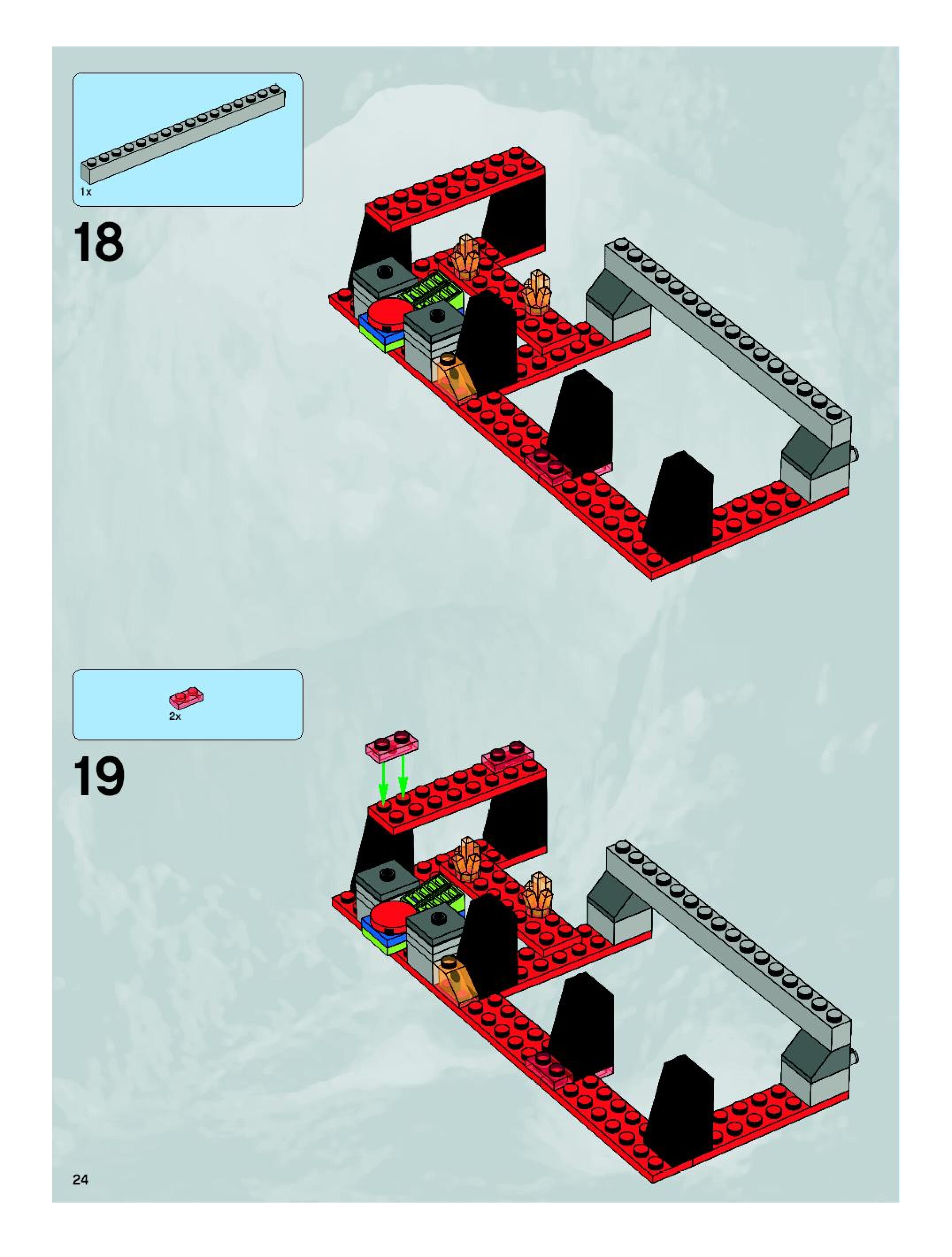 1x

18

2x

19

24