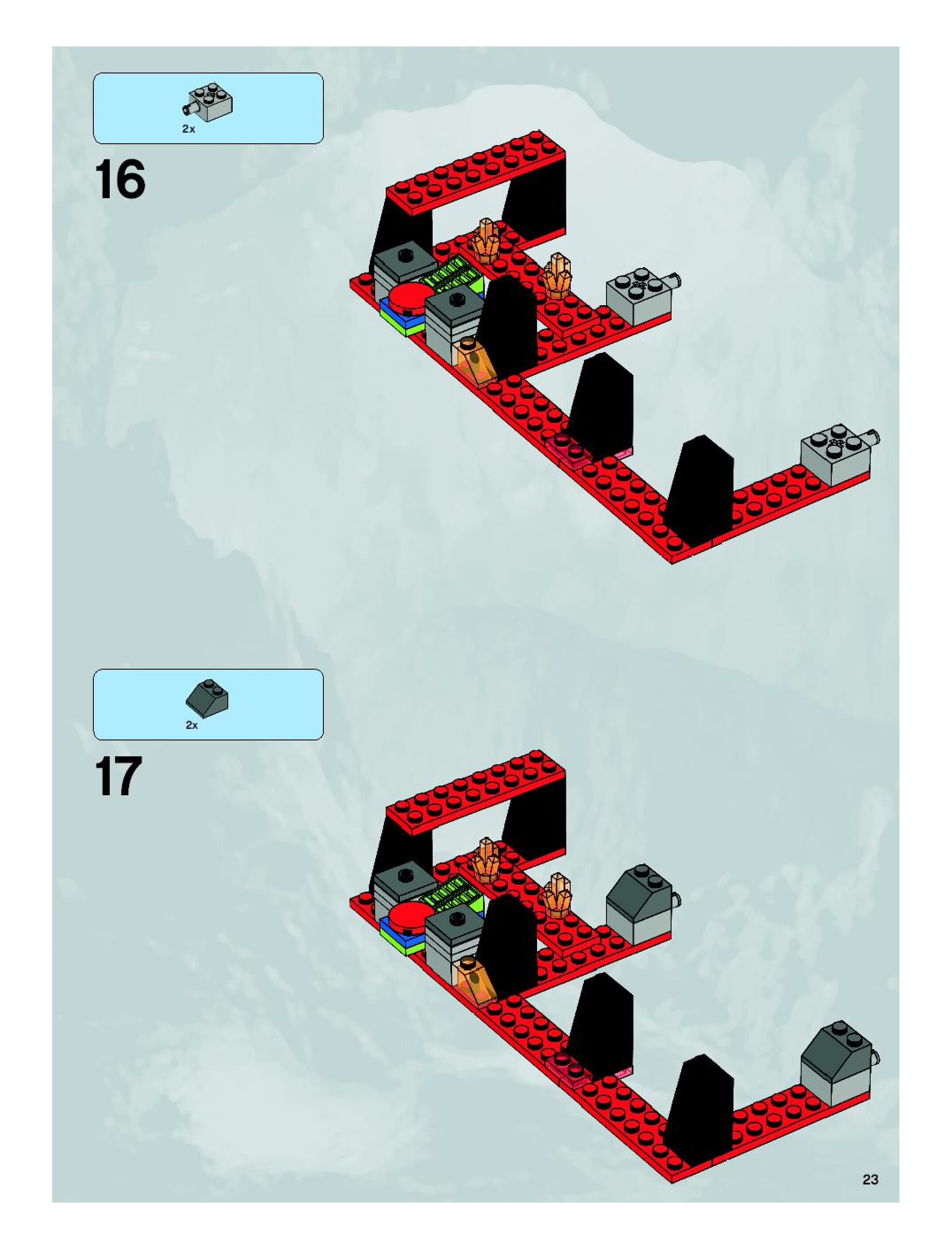 2x

16

2x

17

23