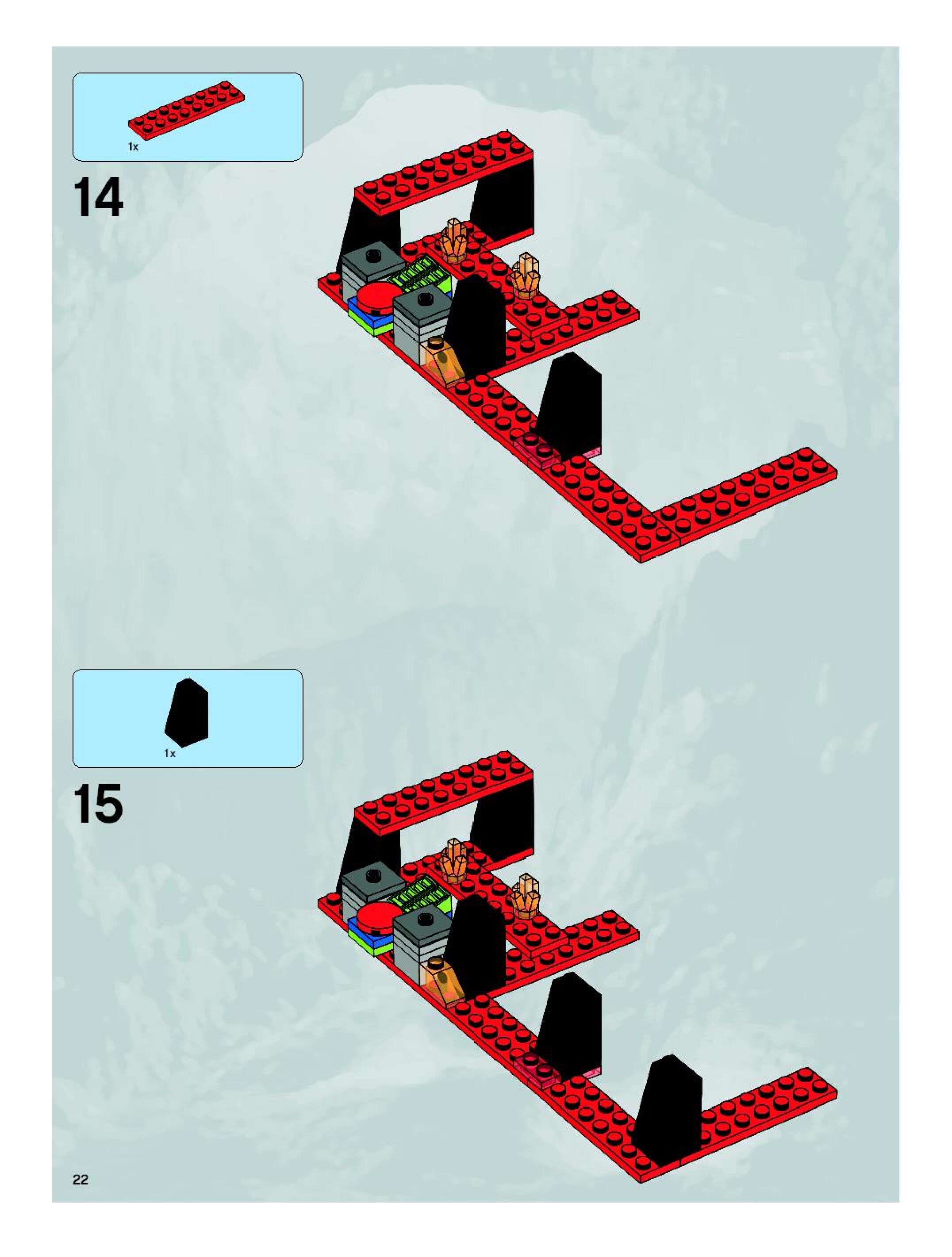 1x

14

1x

15

22