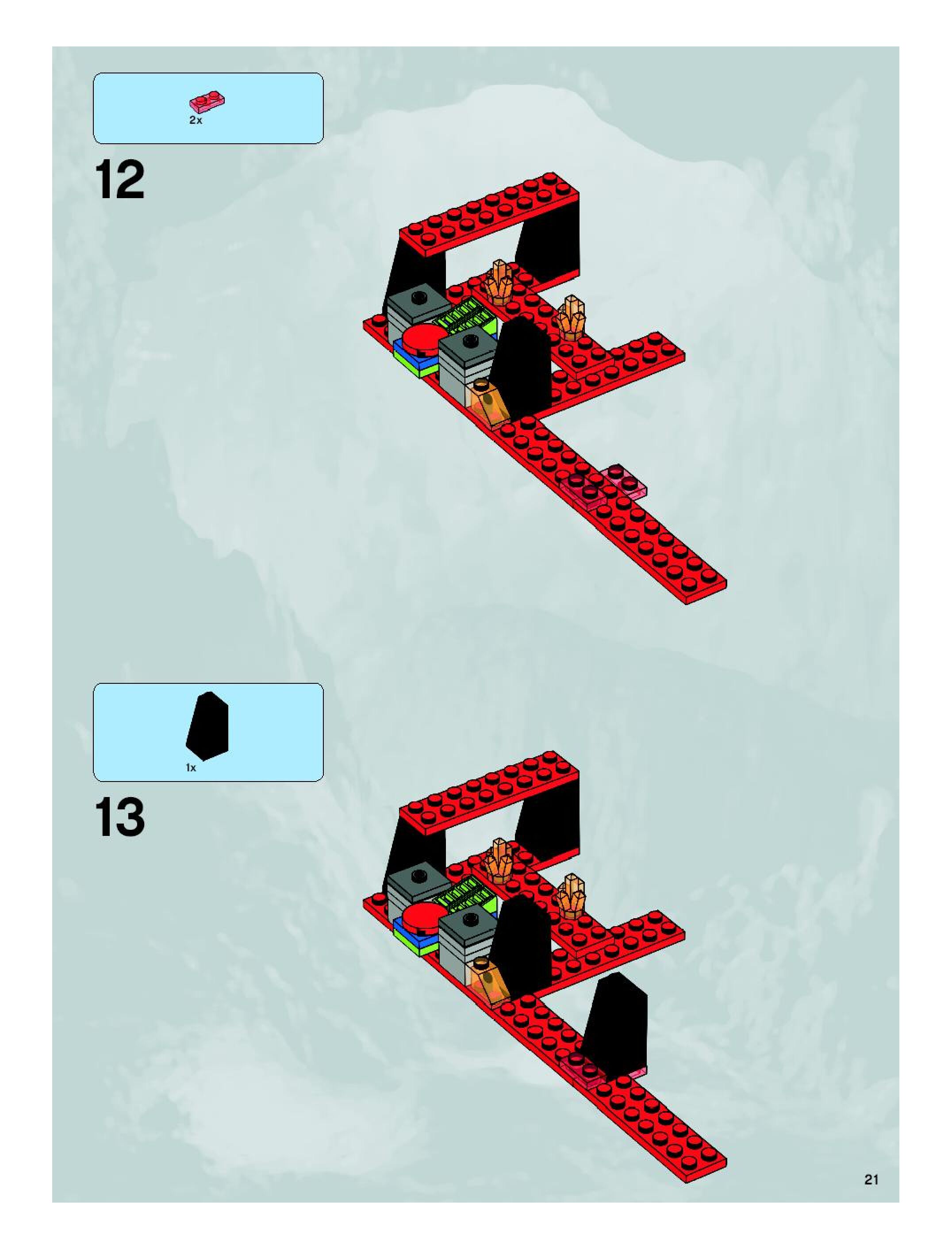 2x

12

1x

13

21