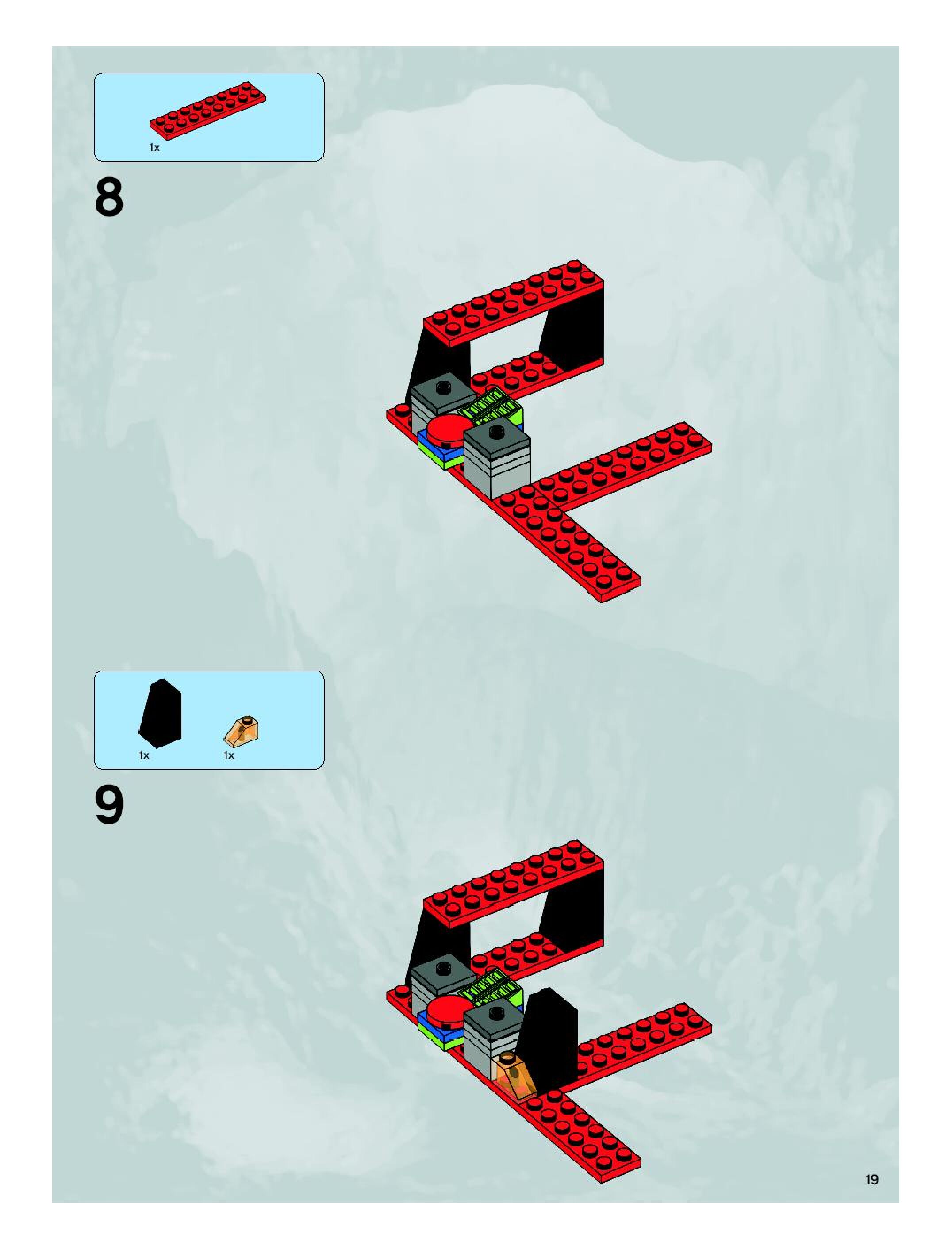 1x

8

1x

1x

9

19