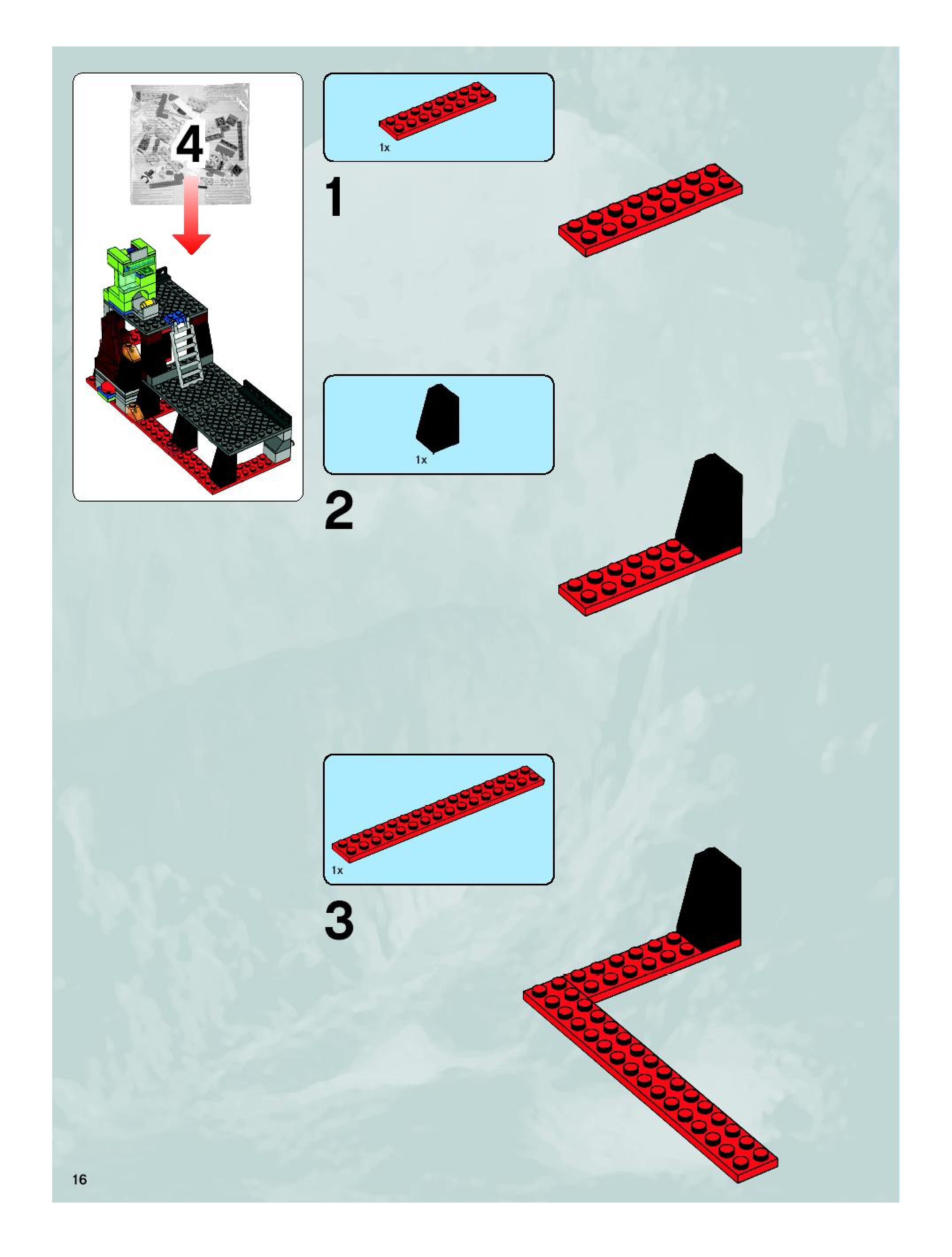 4

1x

1

1x

2

1x

3

16