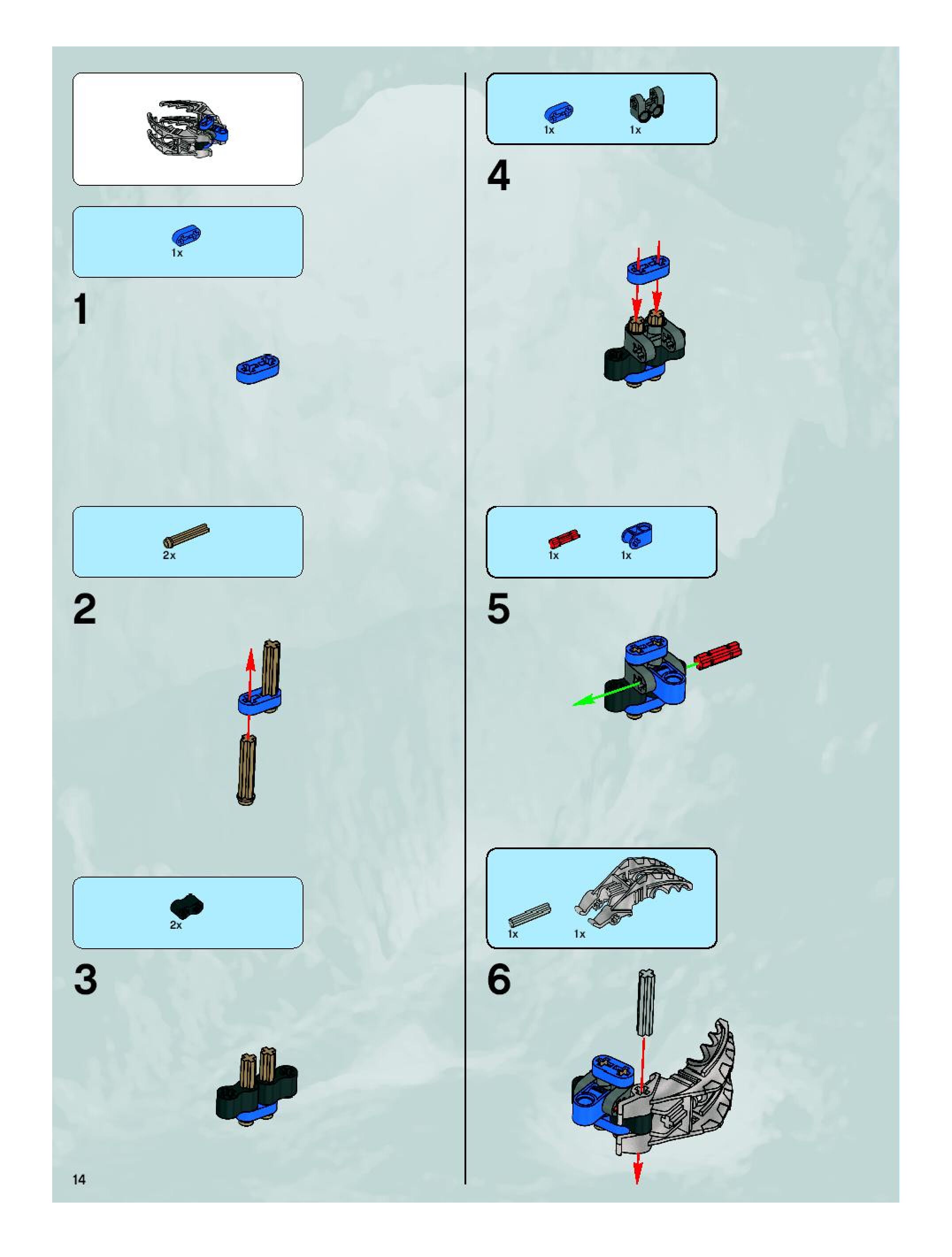 1x

1

2x

2

2x

3

14

1x 1x

4

1x 1x

5

1x 1x

6