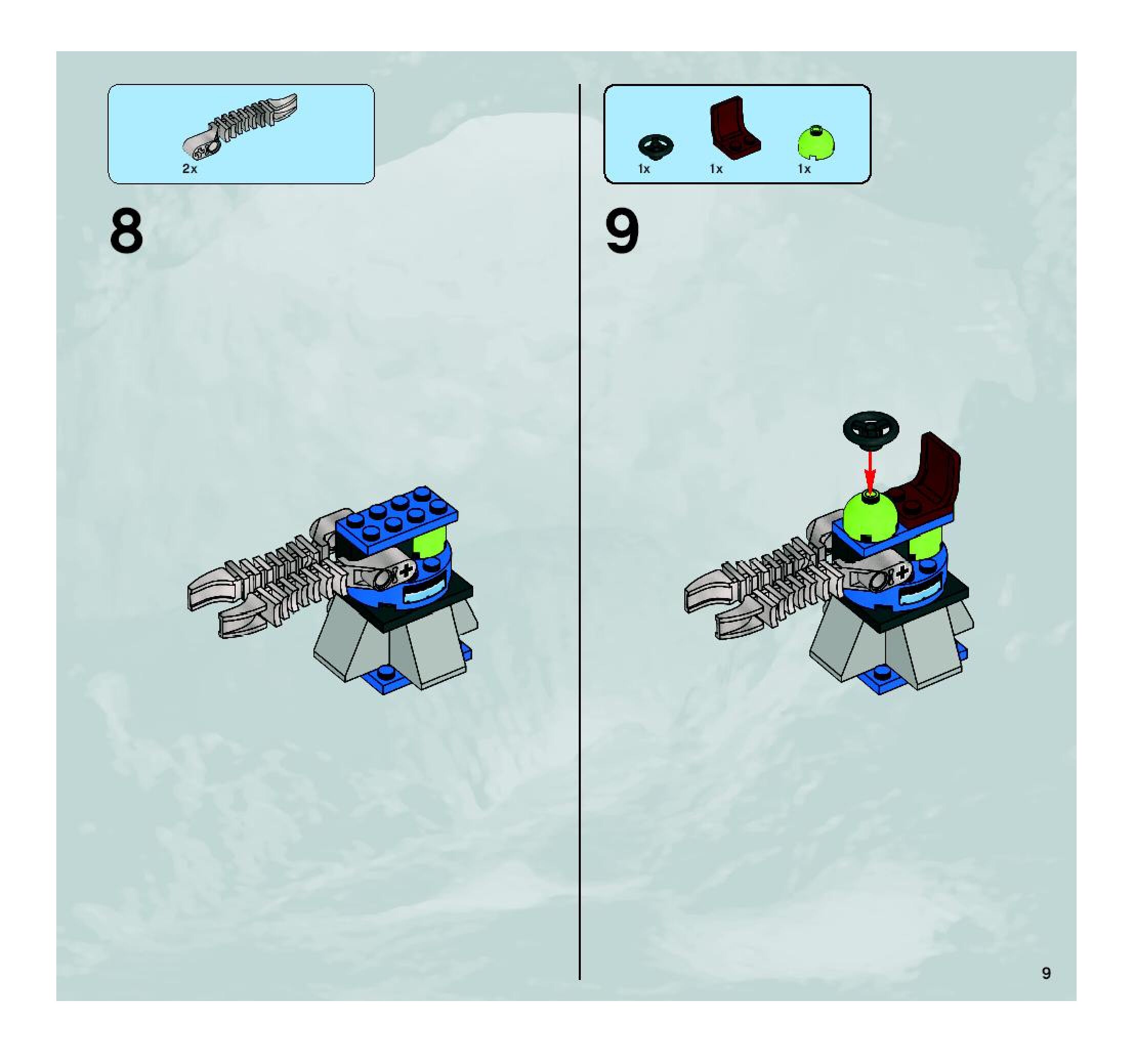 2x

8

1x 1x 1x

9

9