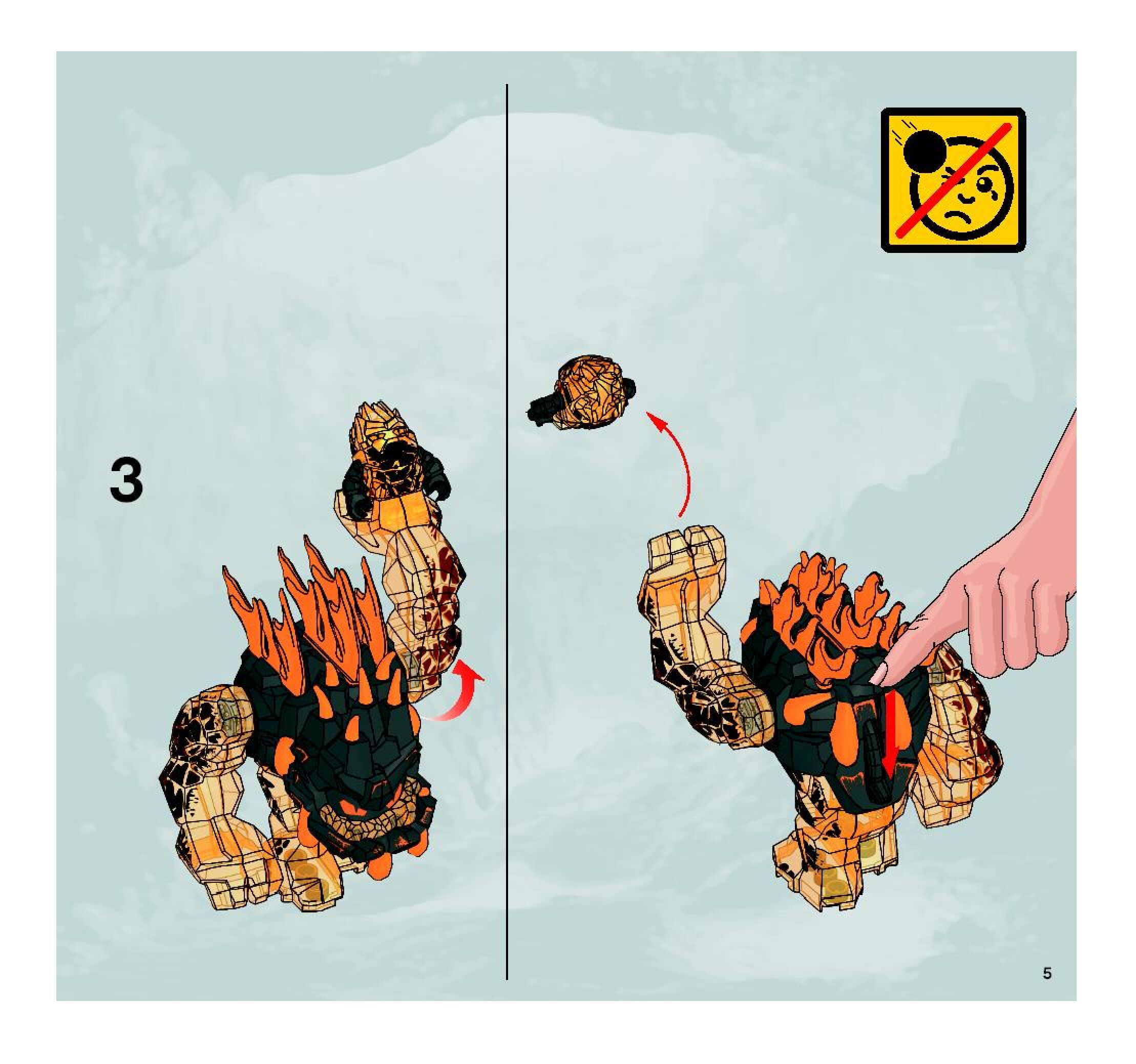 3

5