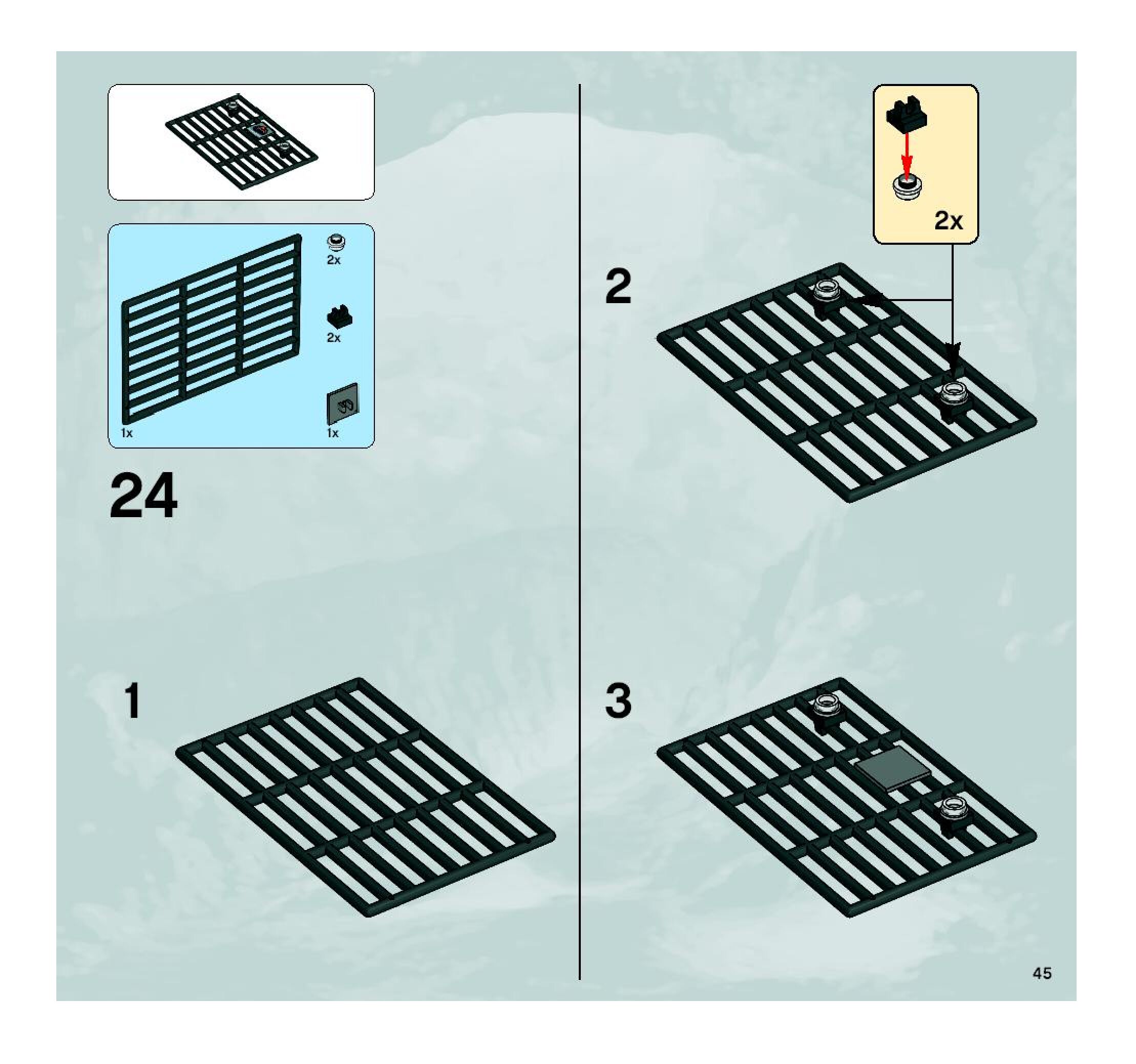 2x

2x

1x

1x

24

1

2x

2

3

45