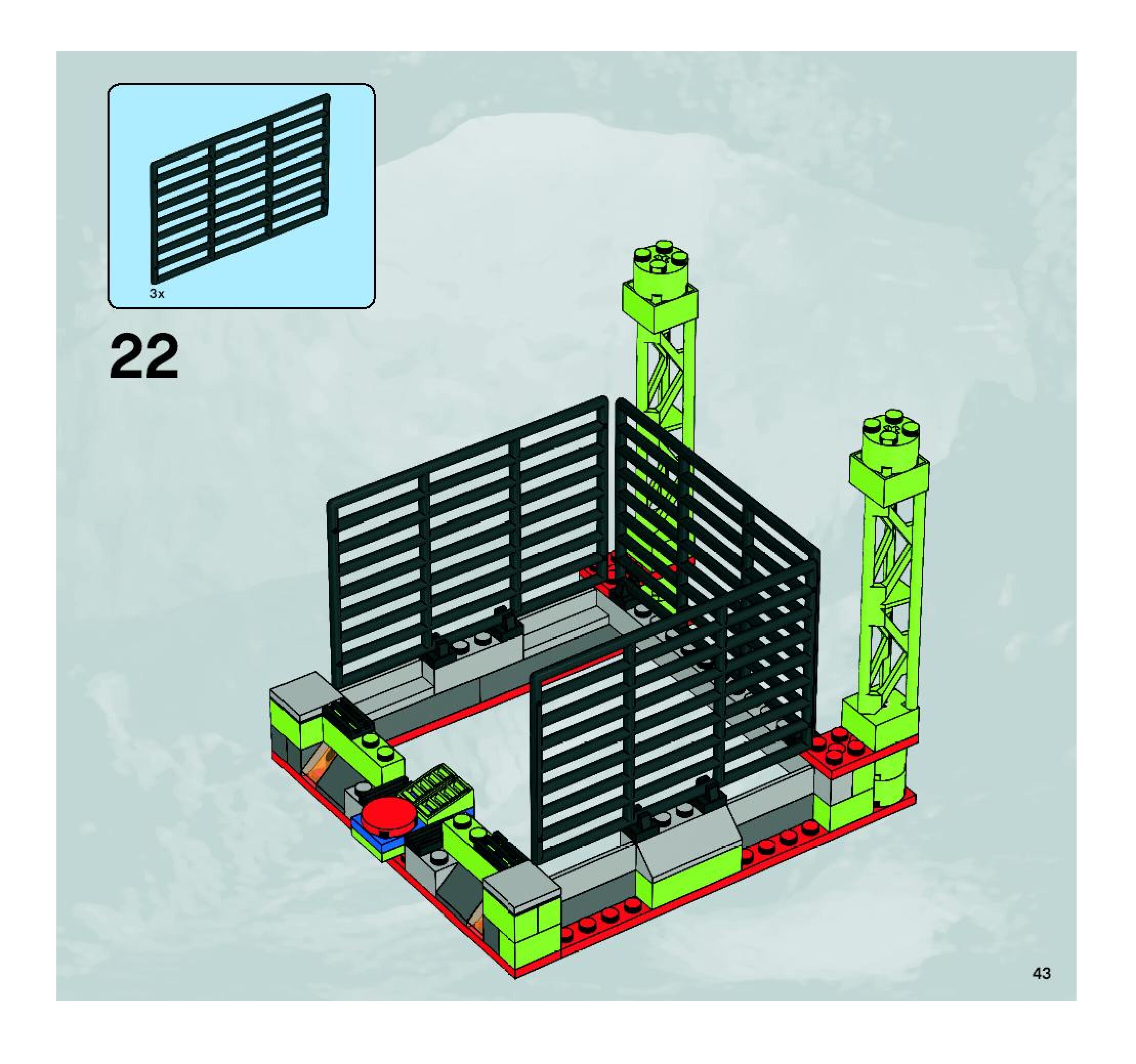 3x

22

43