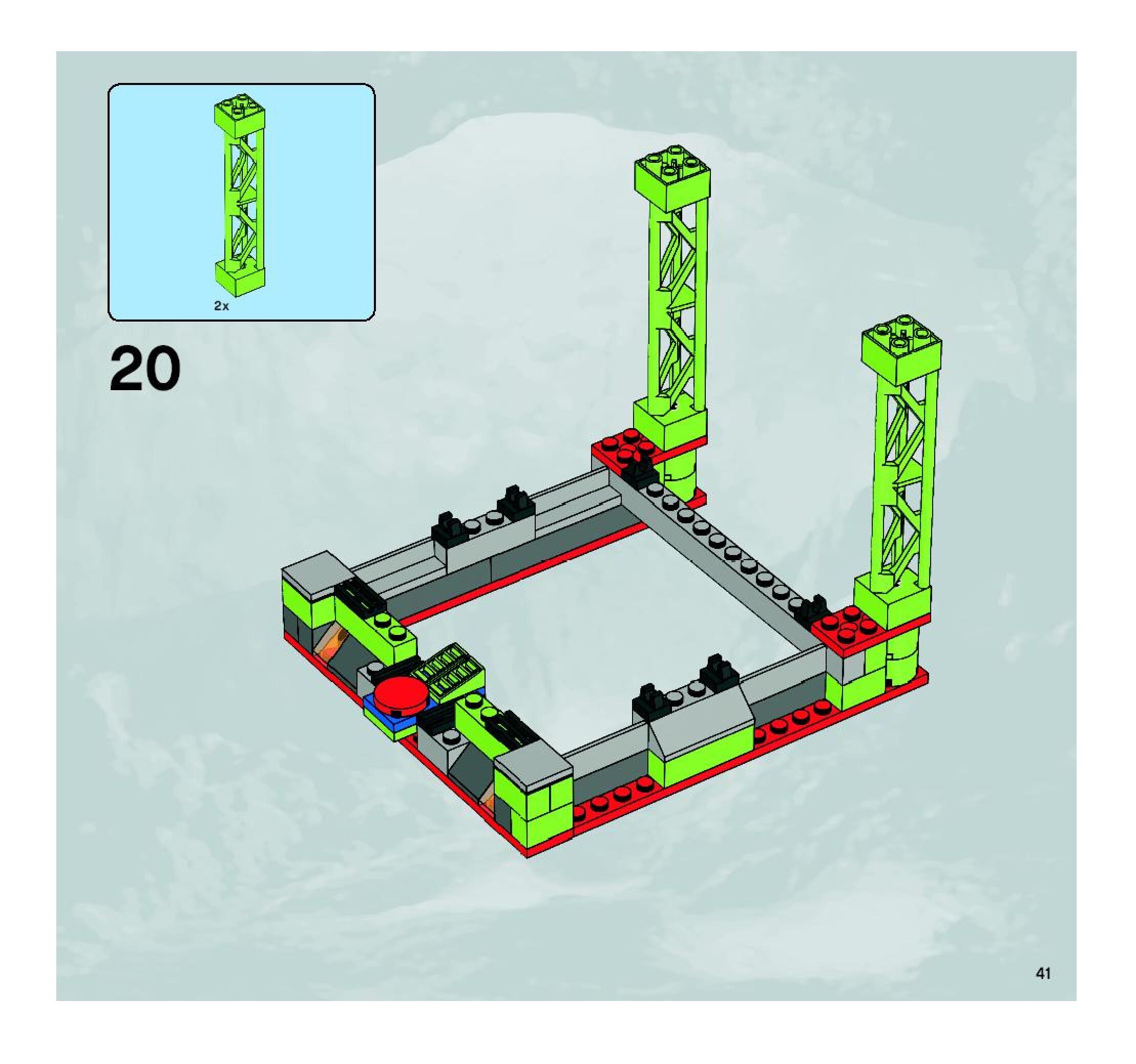 2x

20

41