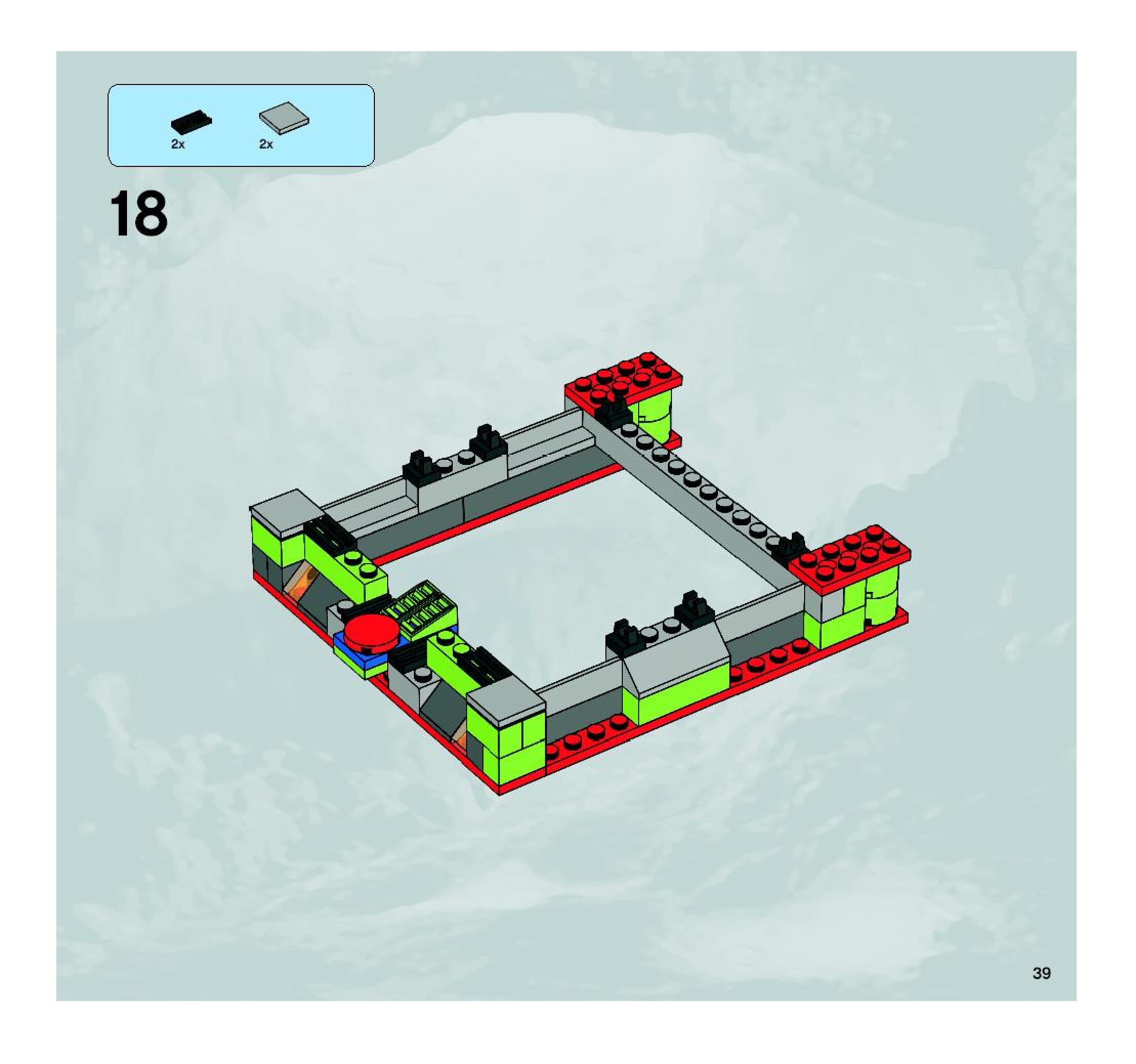 2x 2x

18

39