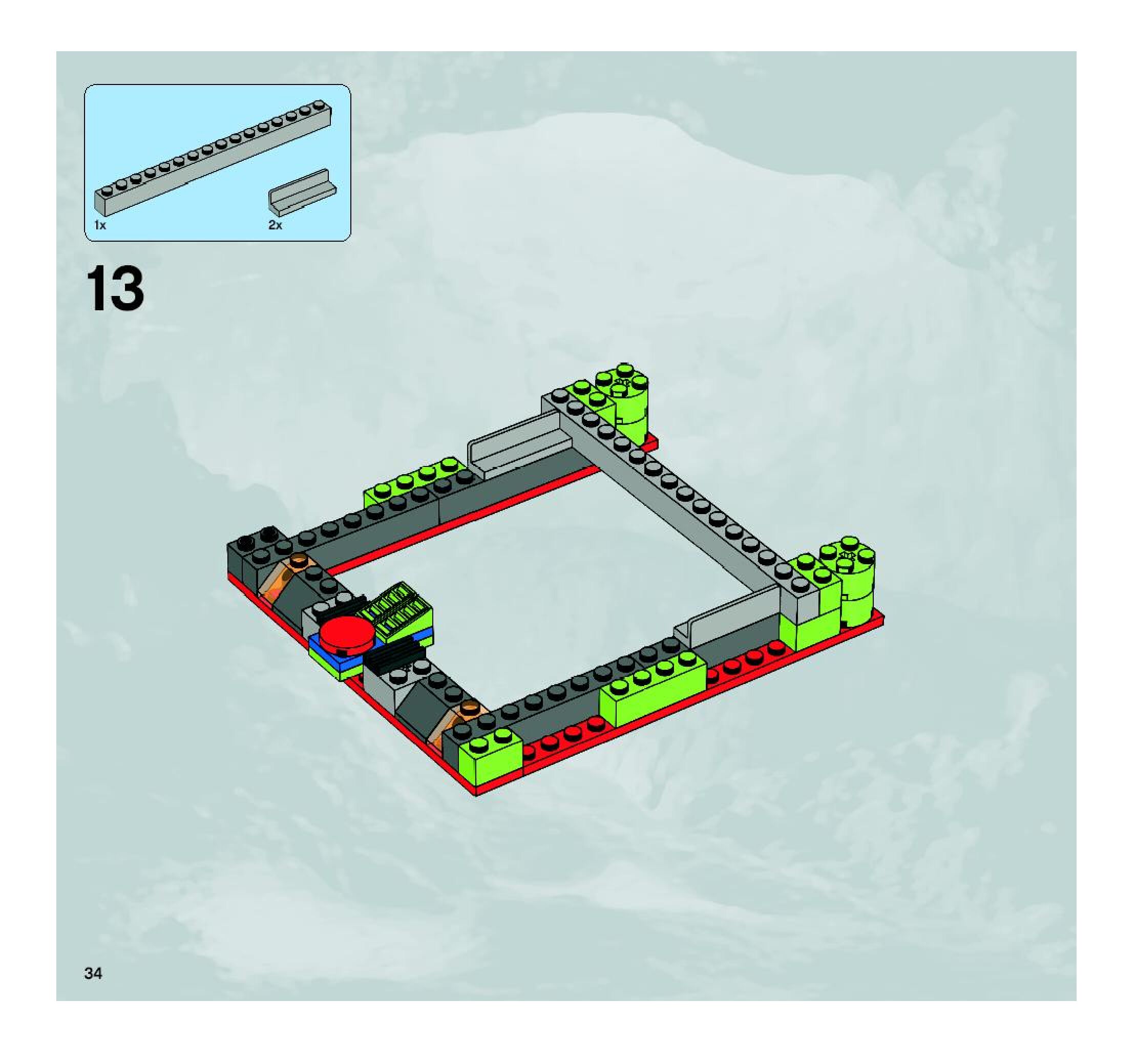 1x

2x

13

34