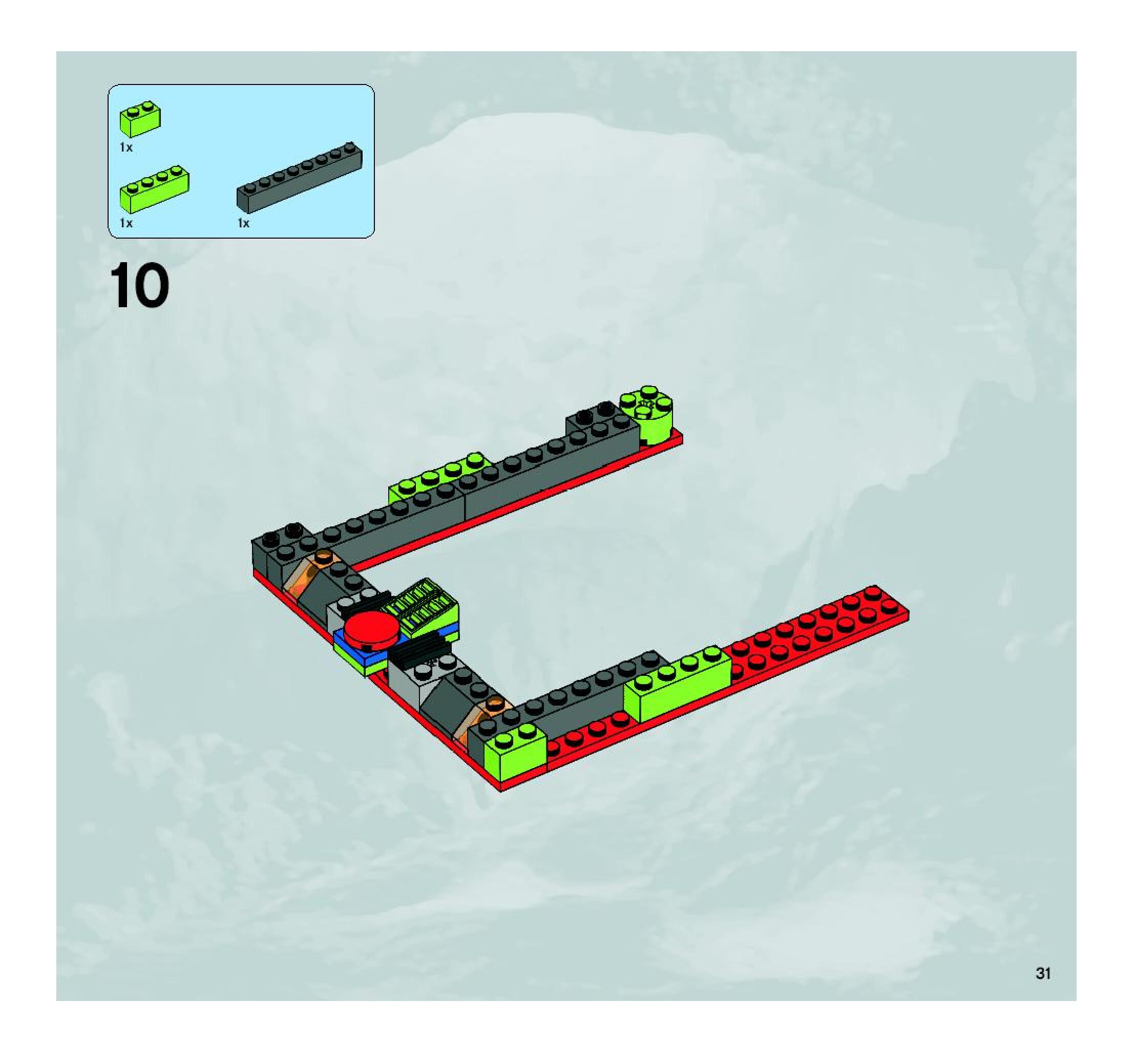 1x

1x

1x

10

31