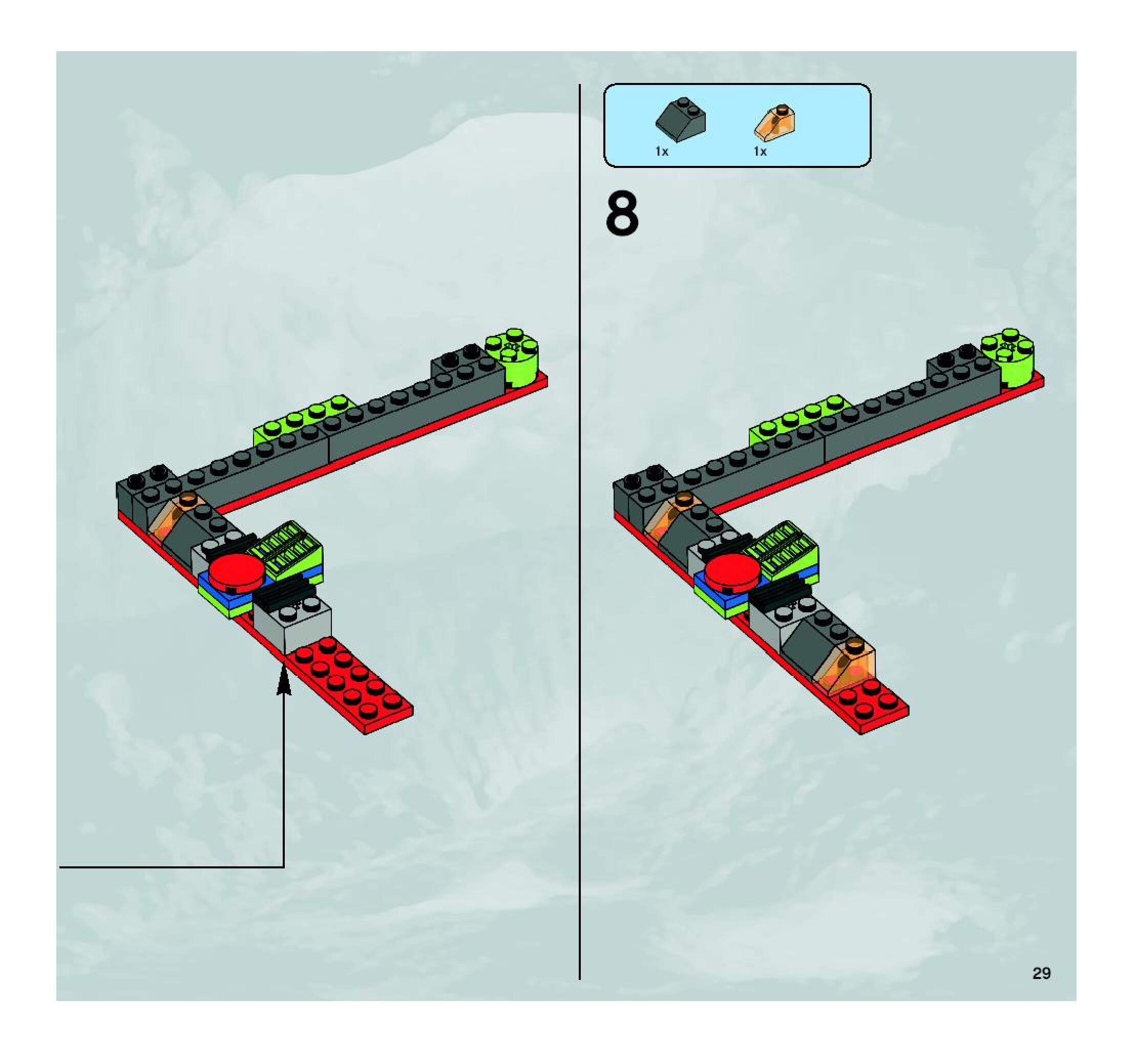 1x 1x

8

29