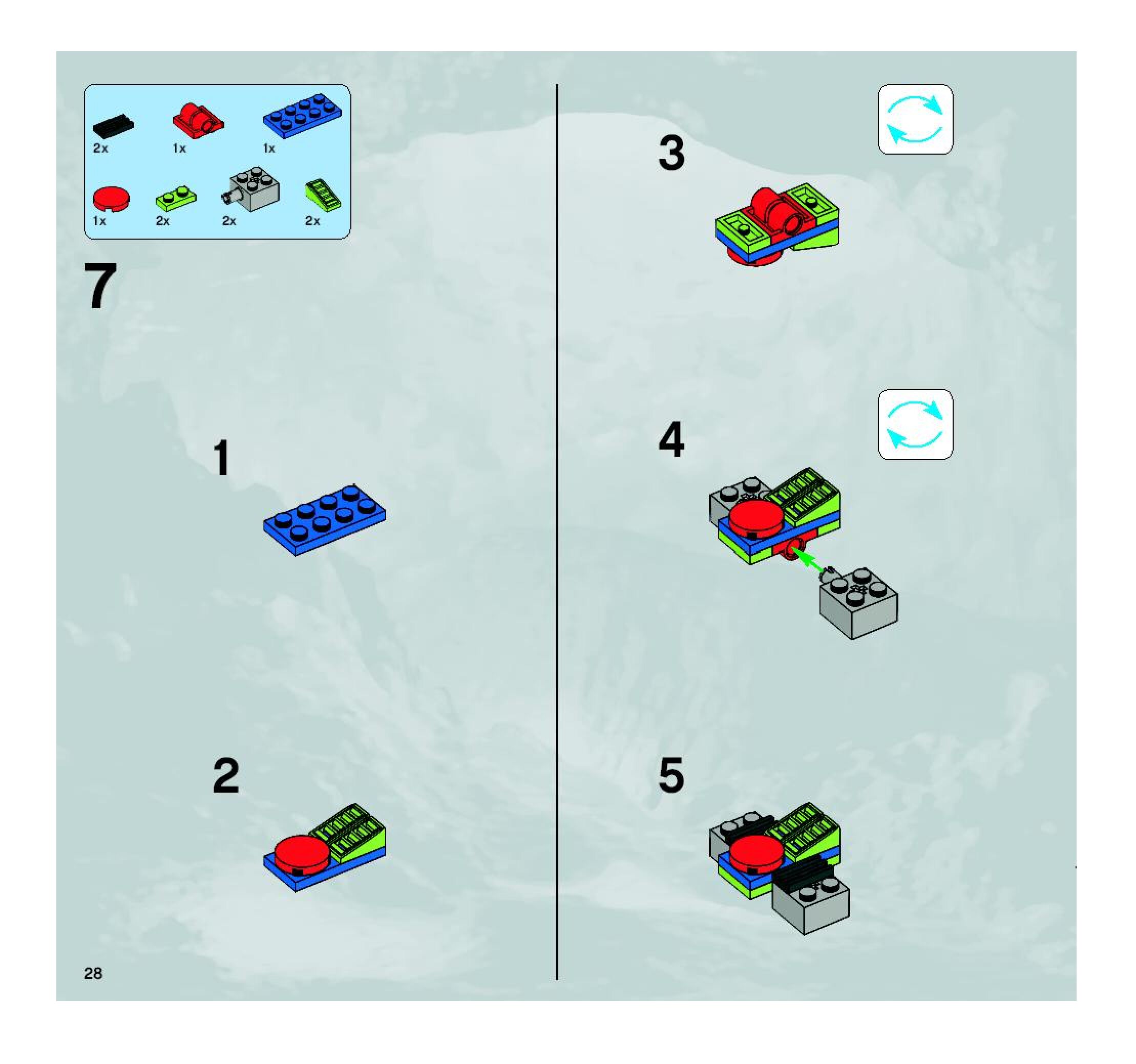 2x 1x 1x

1x 2x 2x 2x

7

1

2

3

4

5

28