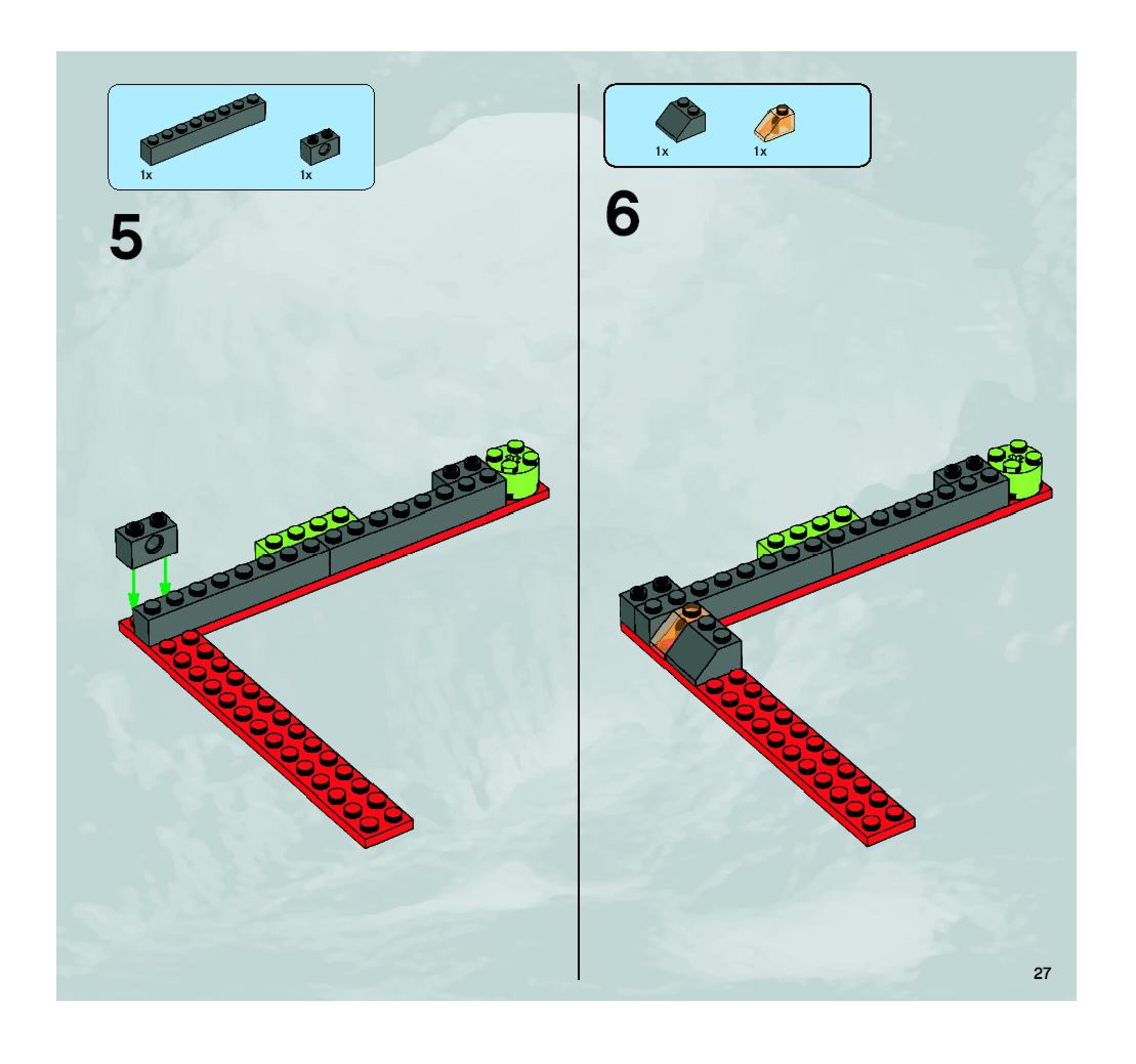 1x 1x

5

1x 1x

6

27