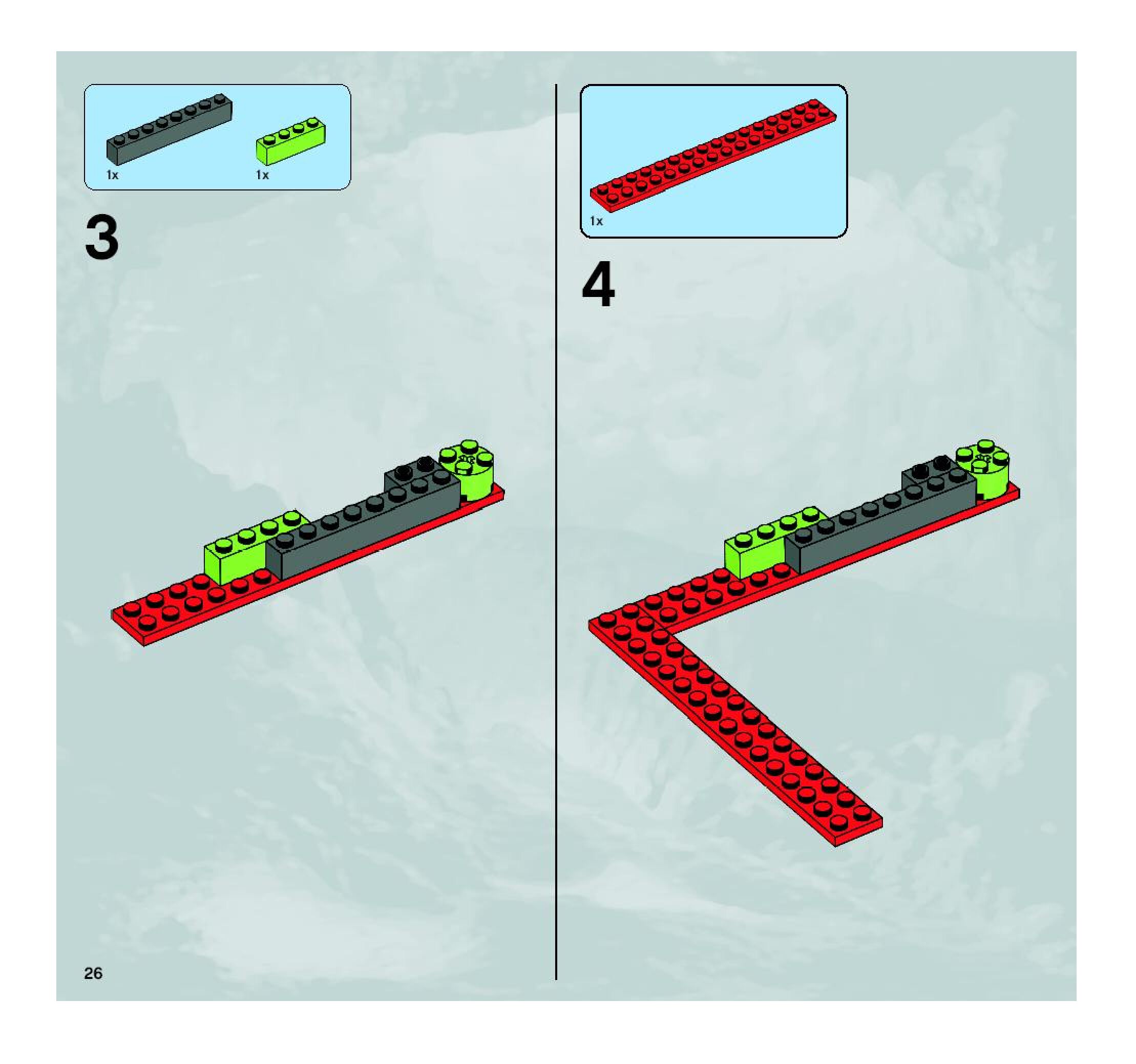 1x

1x

3

1x

4

26