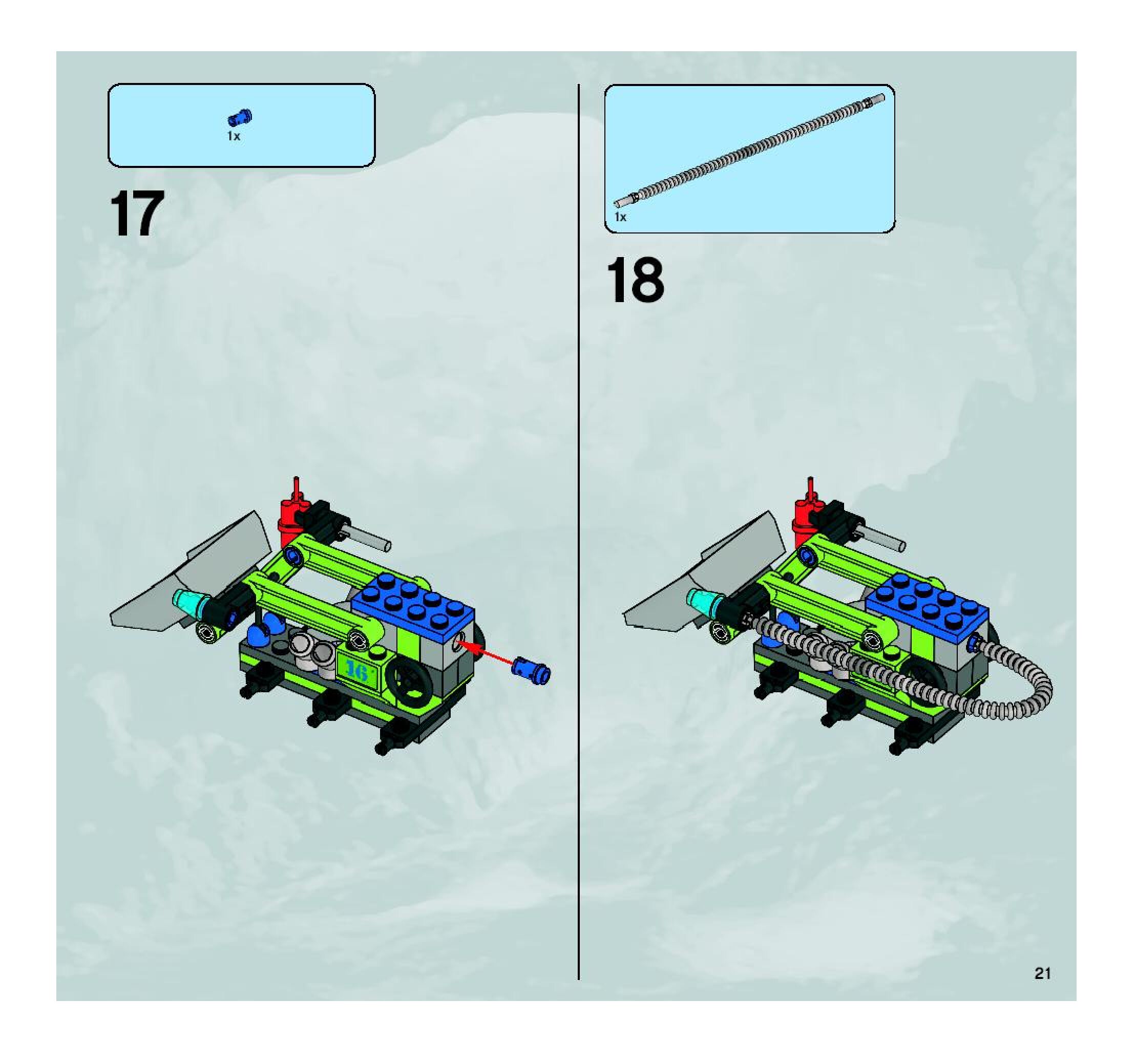 1x

17

16

1x

18

21