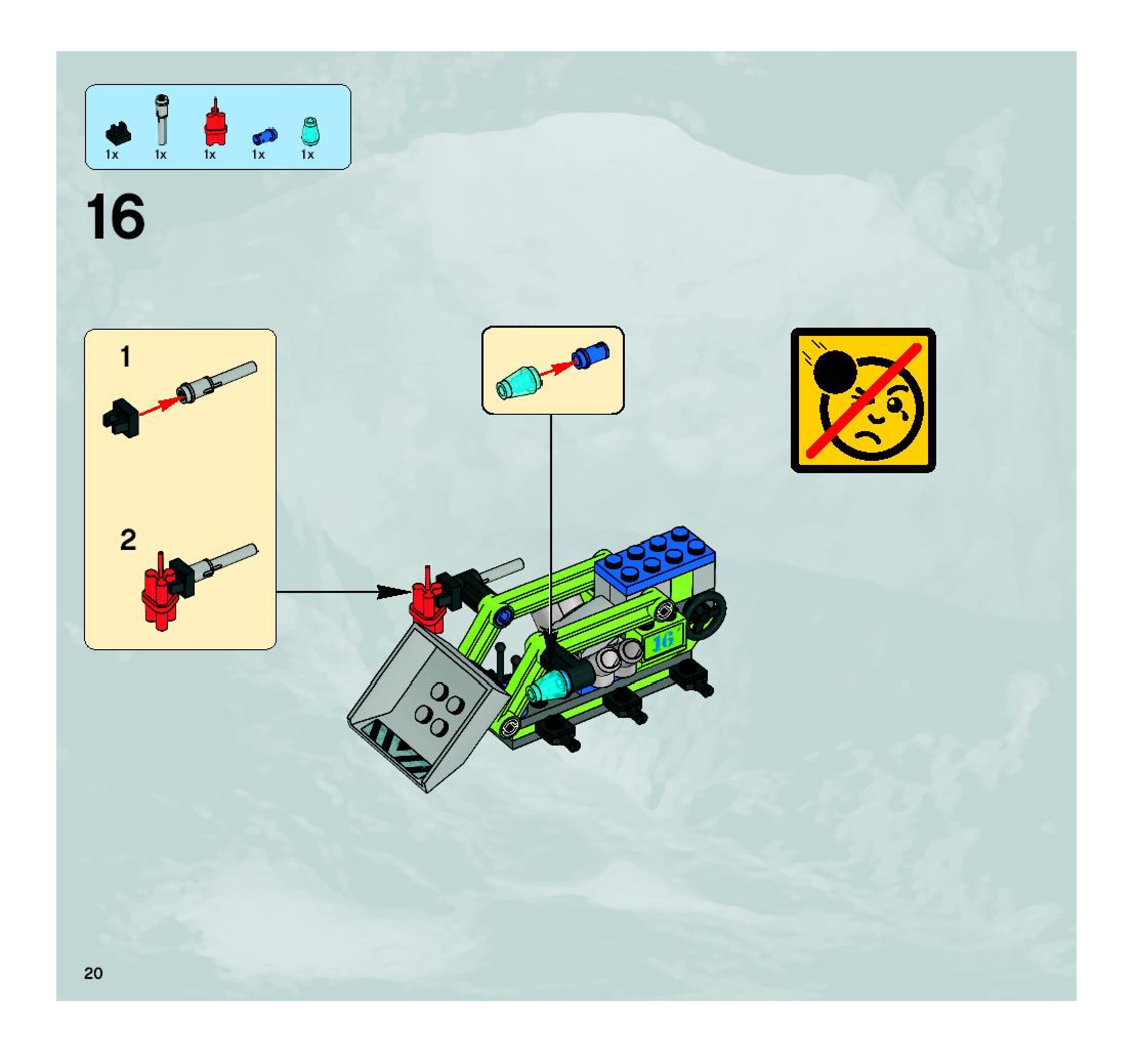 1x 1x 1x 1x 1x

16

1

2

16

20