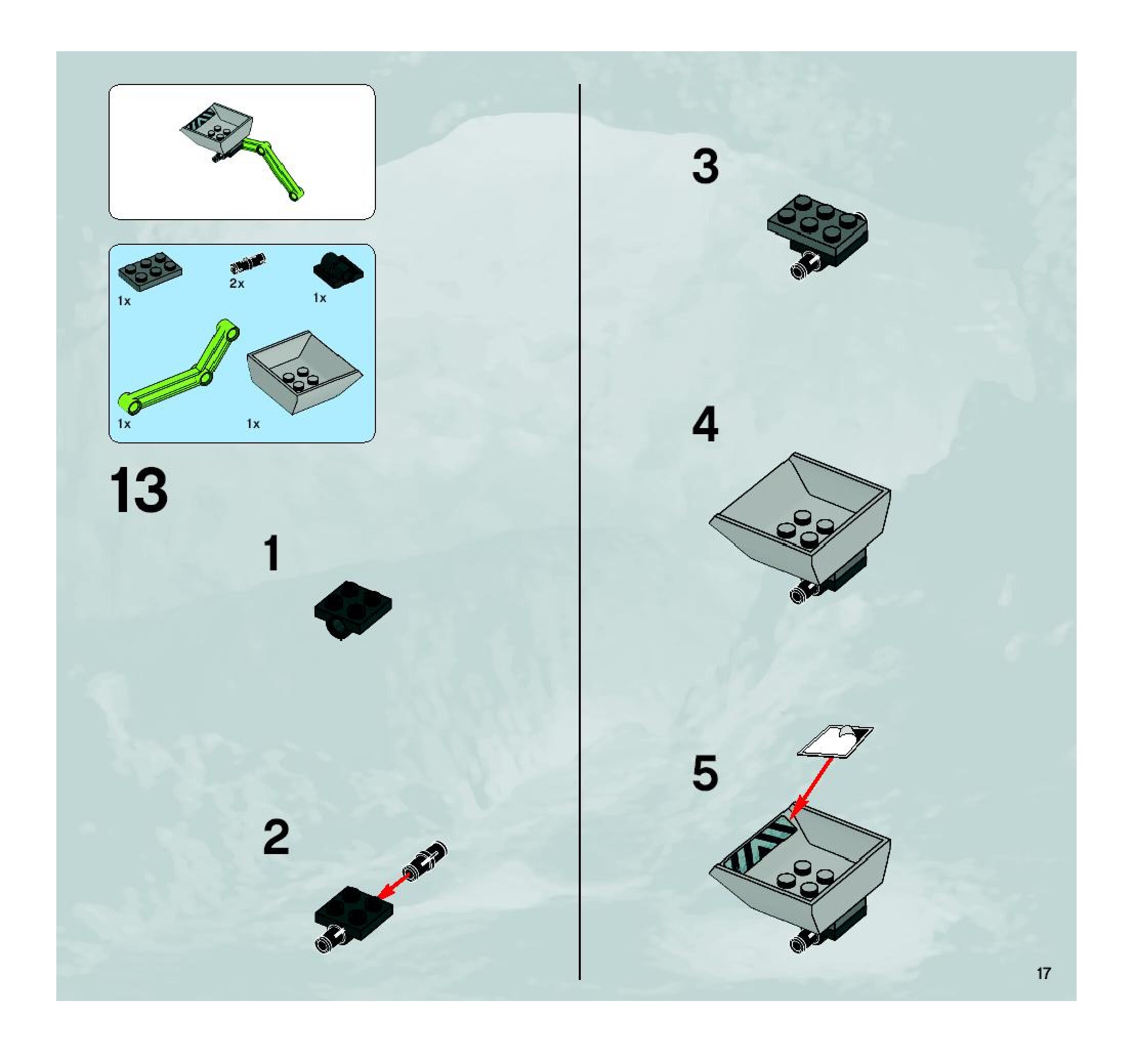 1x
2x
1x
1x
1x

13

1

2

3

4

5

17