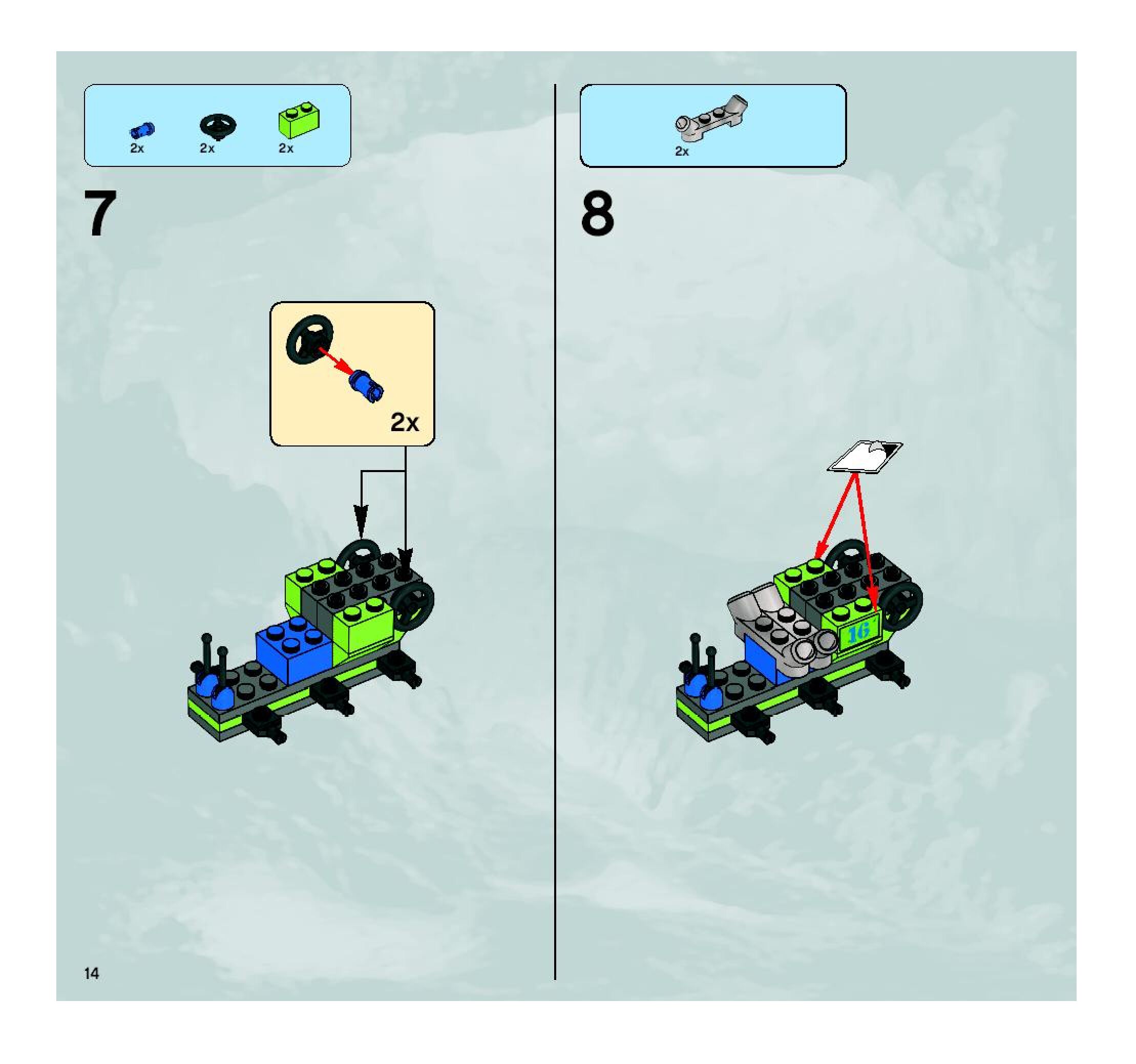 2x 2x 2x

7

2x

2x

8

16

14