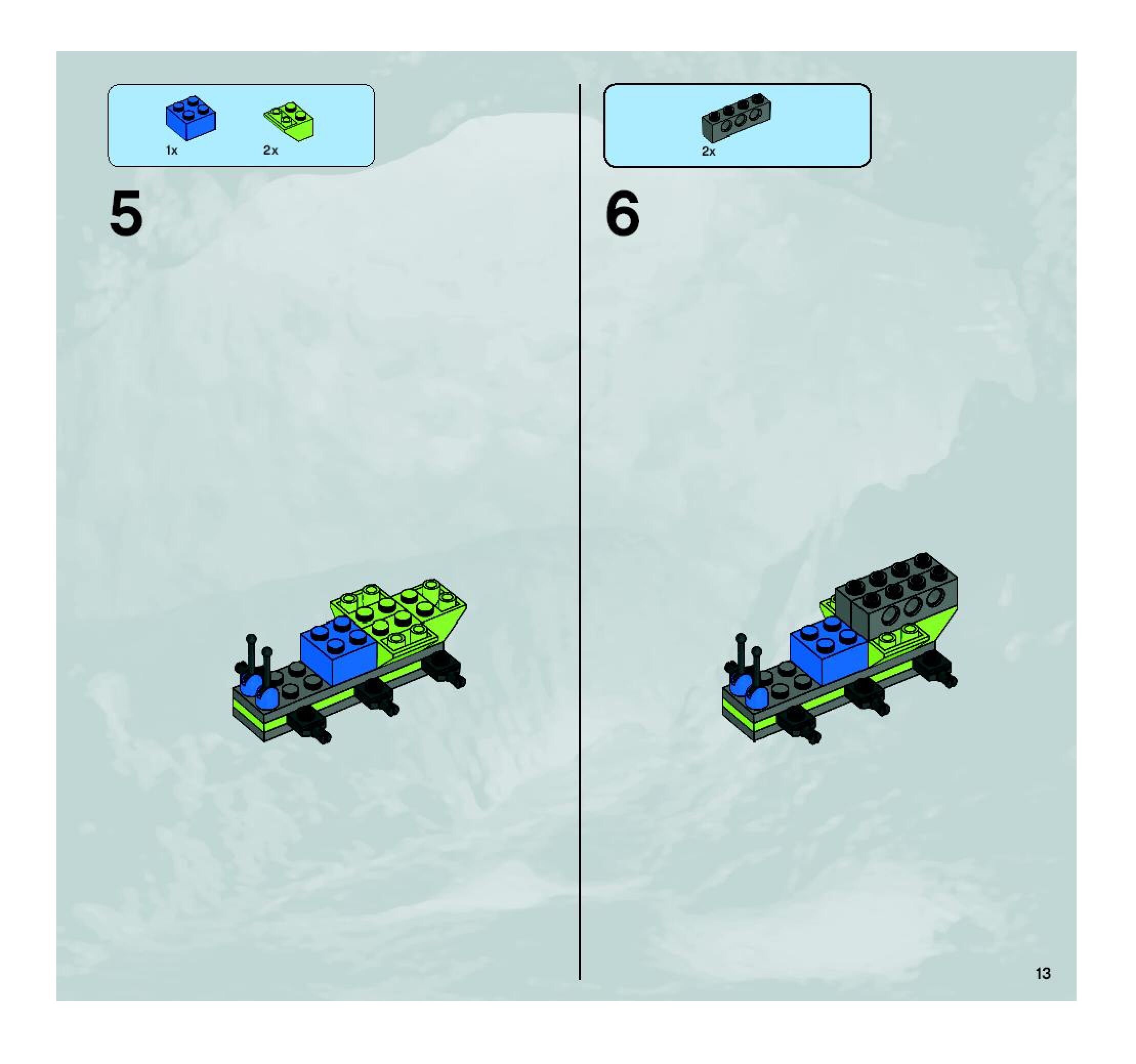 1x 2x

5

2x

6

13