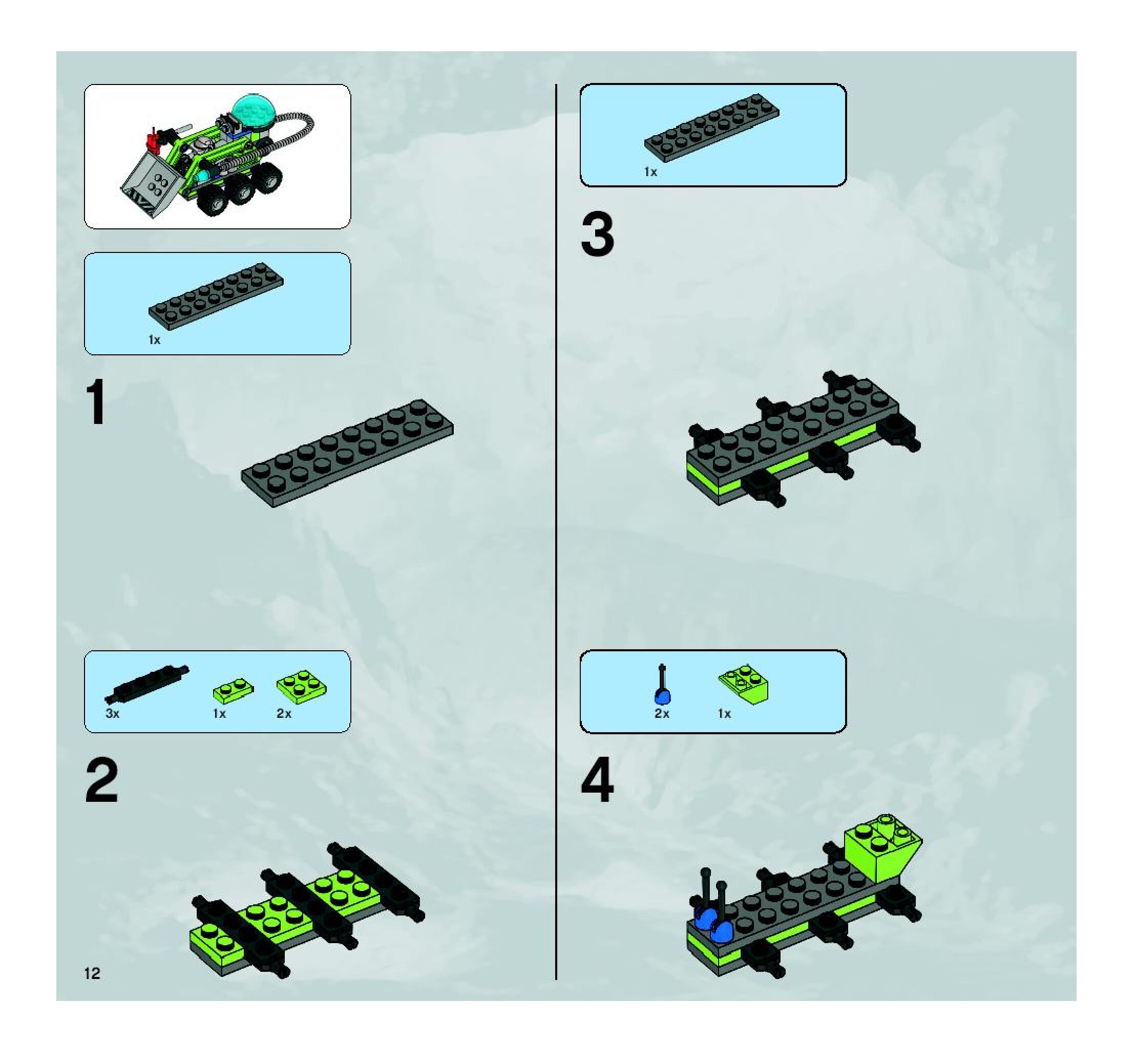 1x

1

3x 1x 2x

2

12

1x

3

2x 1x

4