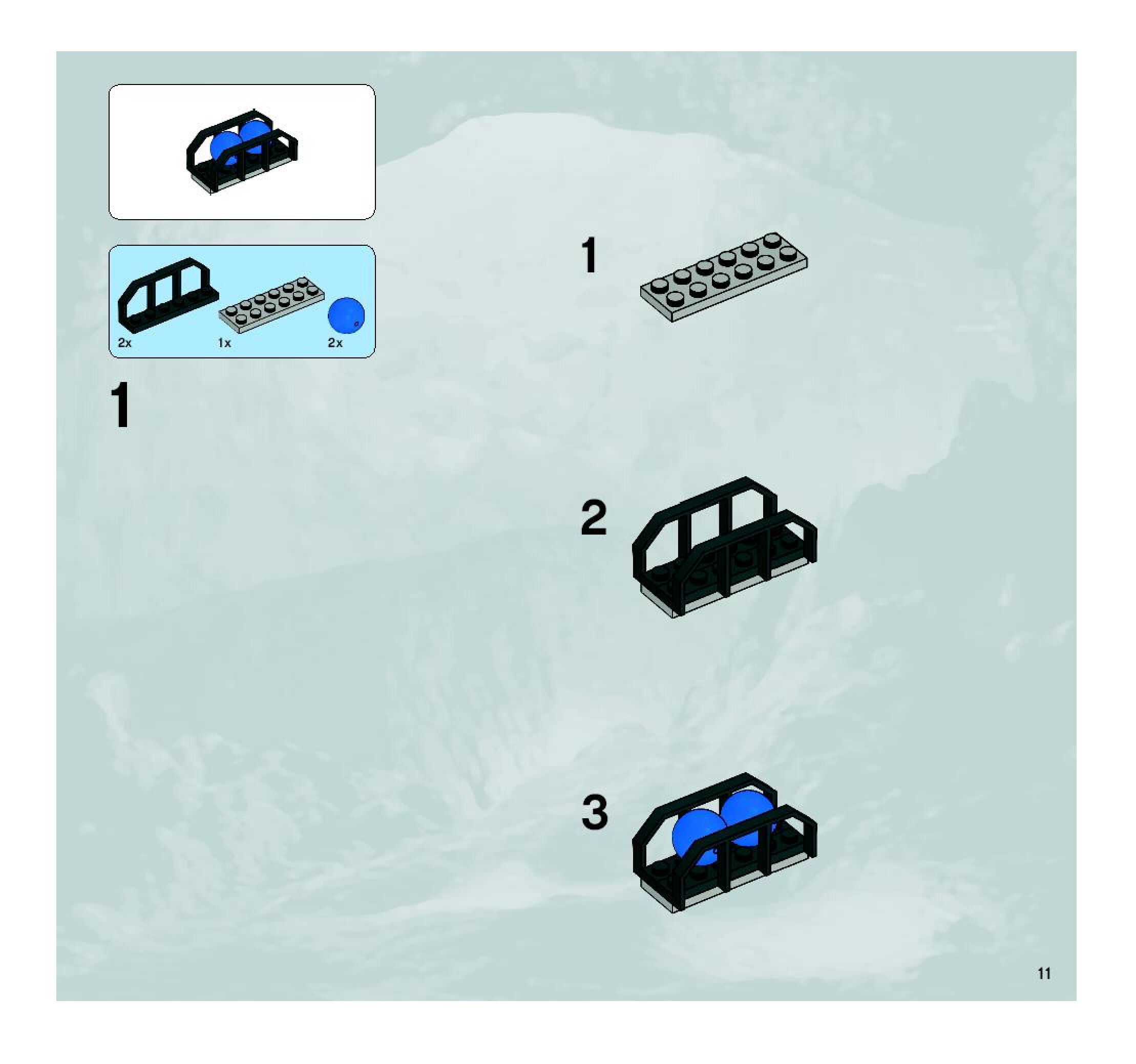 2x
1x
2x

1

1

2

3

11