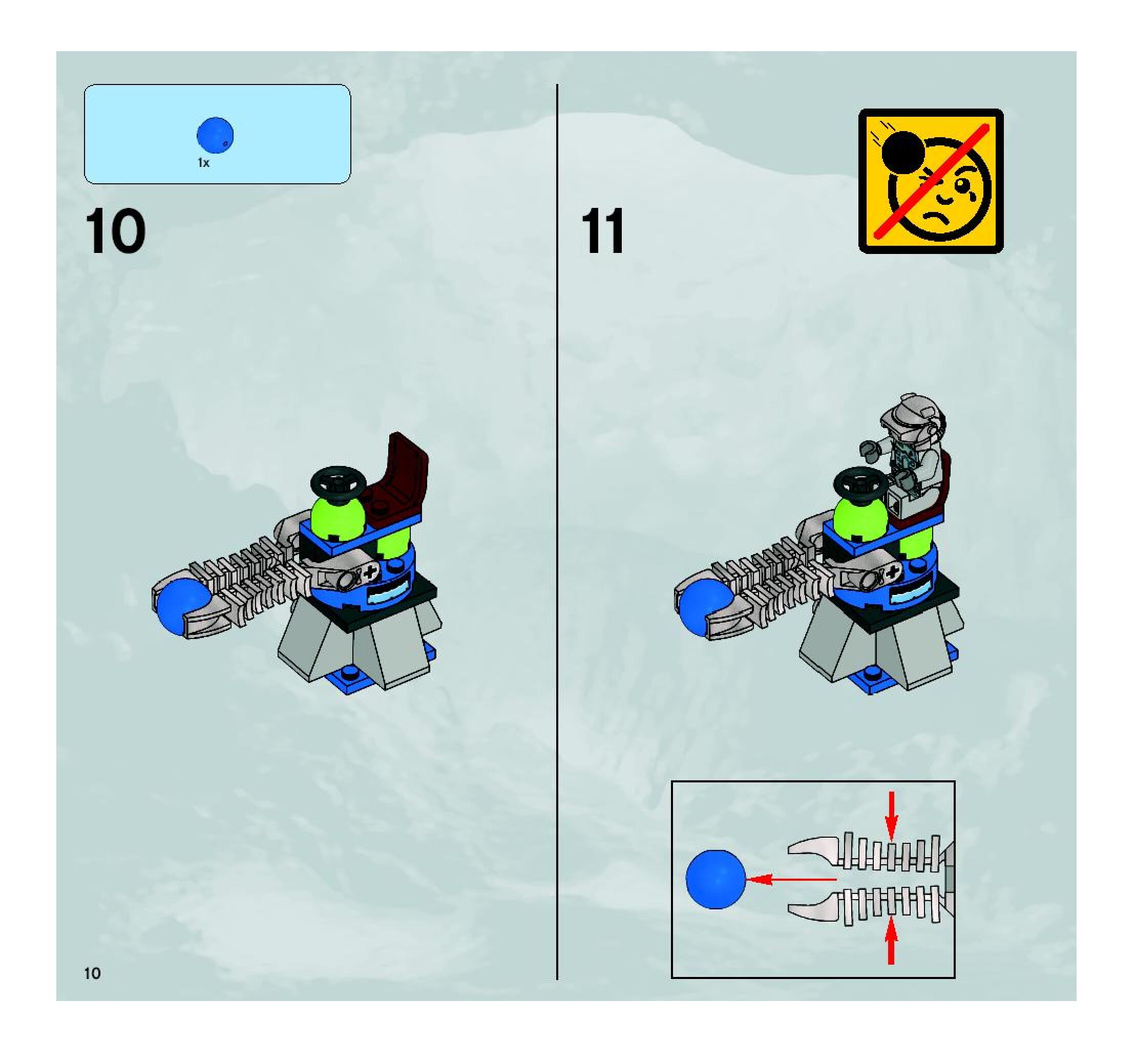 1x

10

11

10