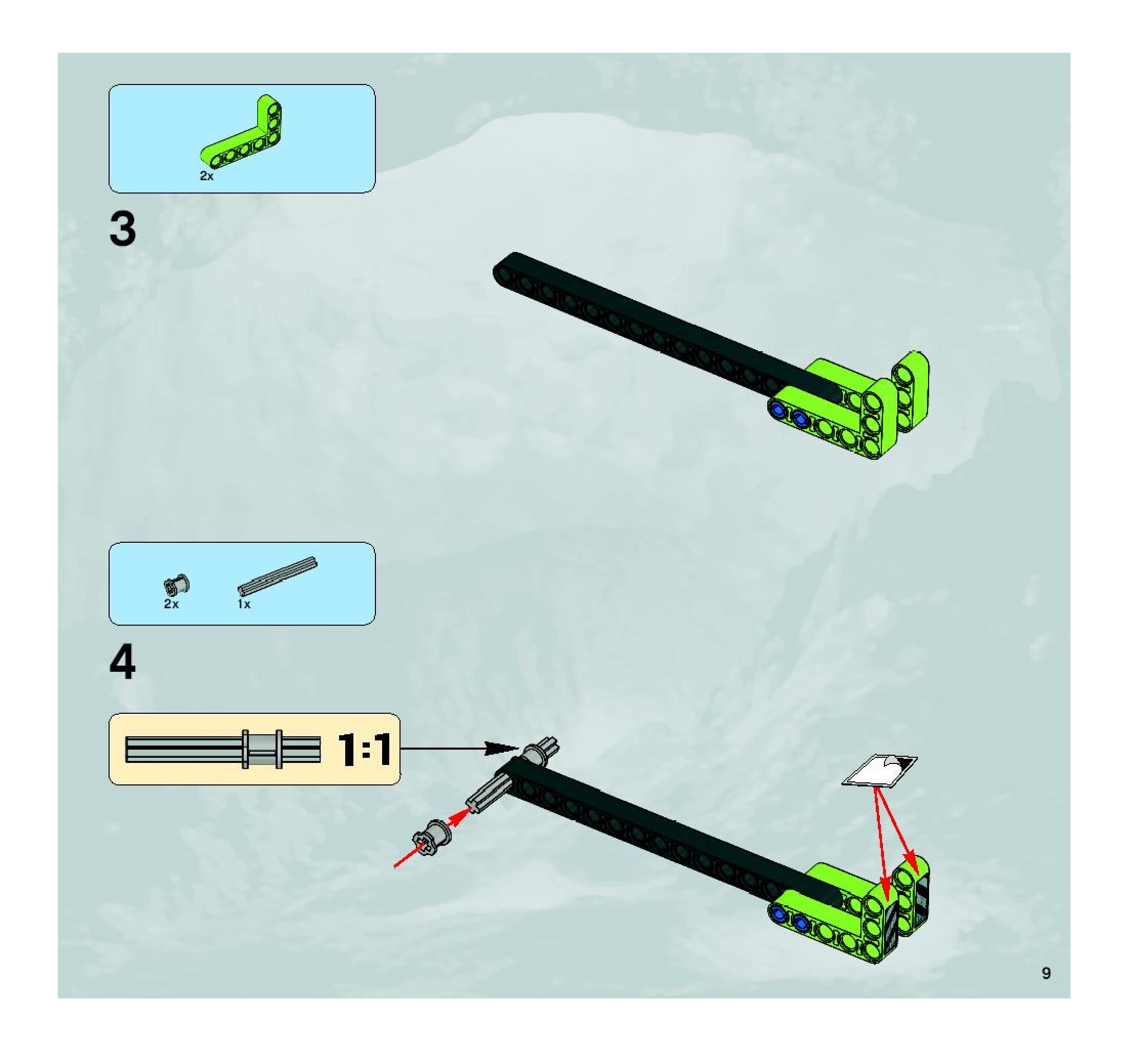 2x

3

2x

1x

4

1:1

9