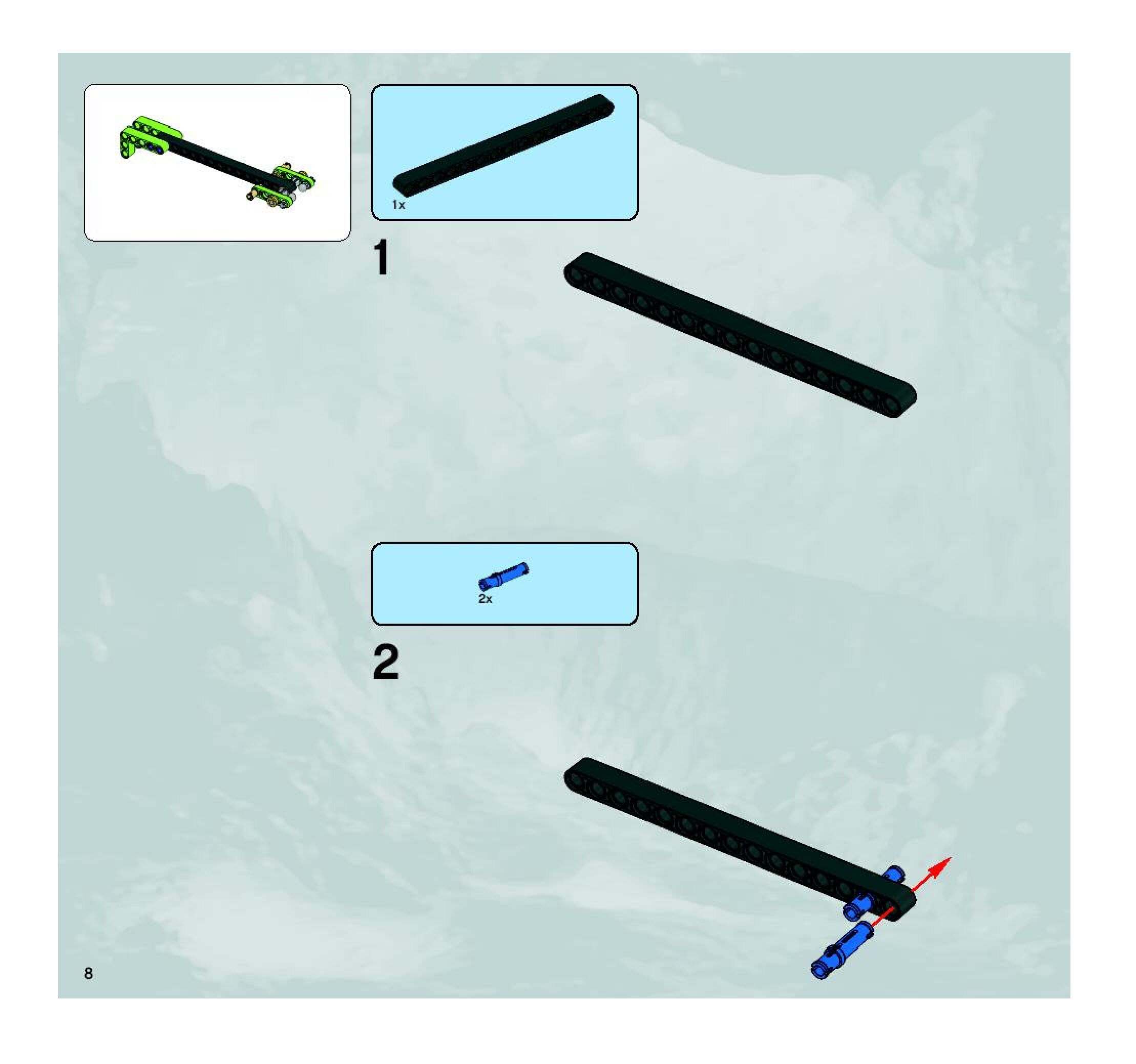 1x

1

2x

2

8