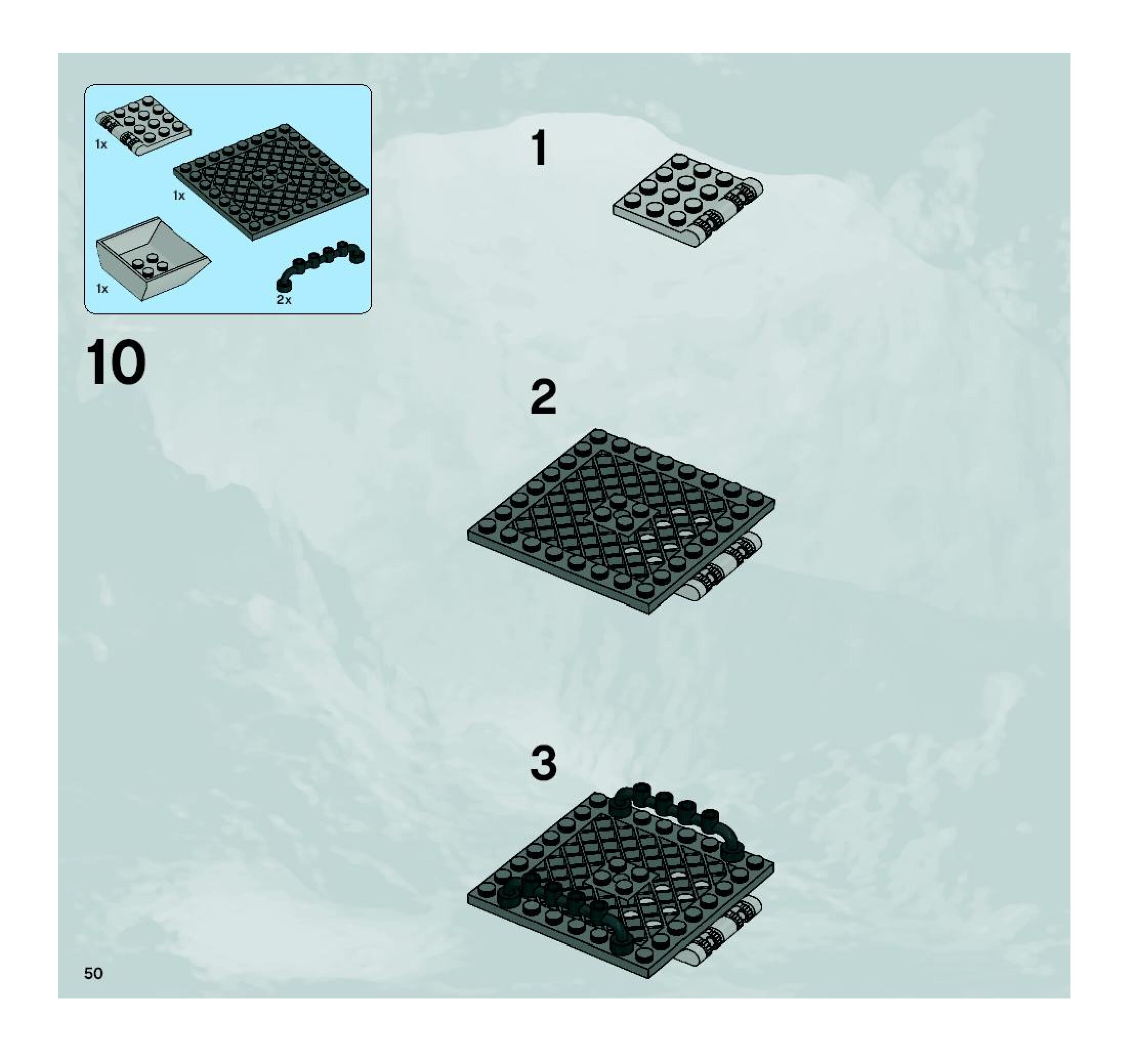 1x

1x

1x

2x

10

1

2

3

50