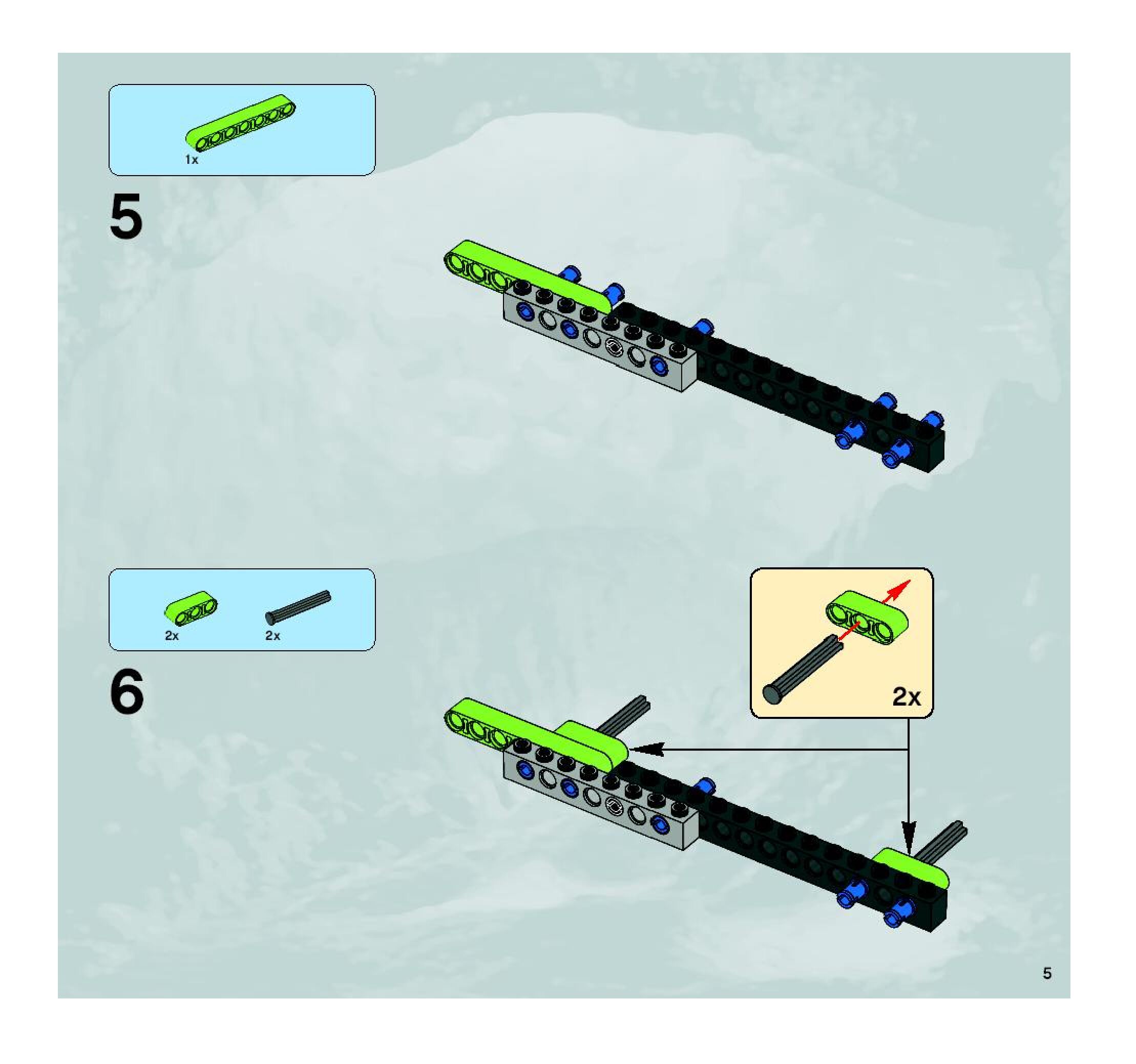 1x

5

2x

2x

6

2x

5