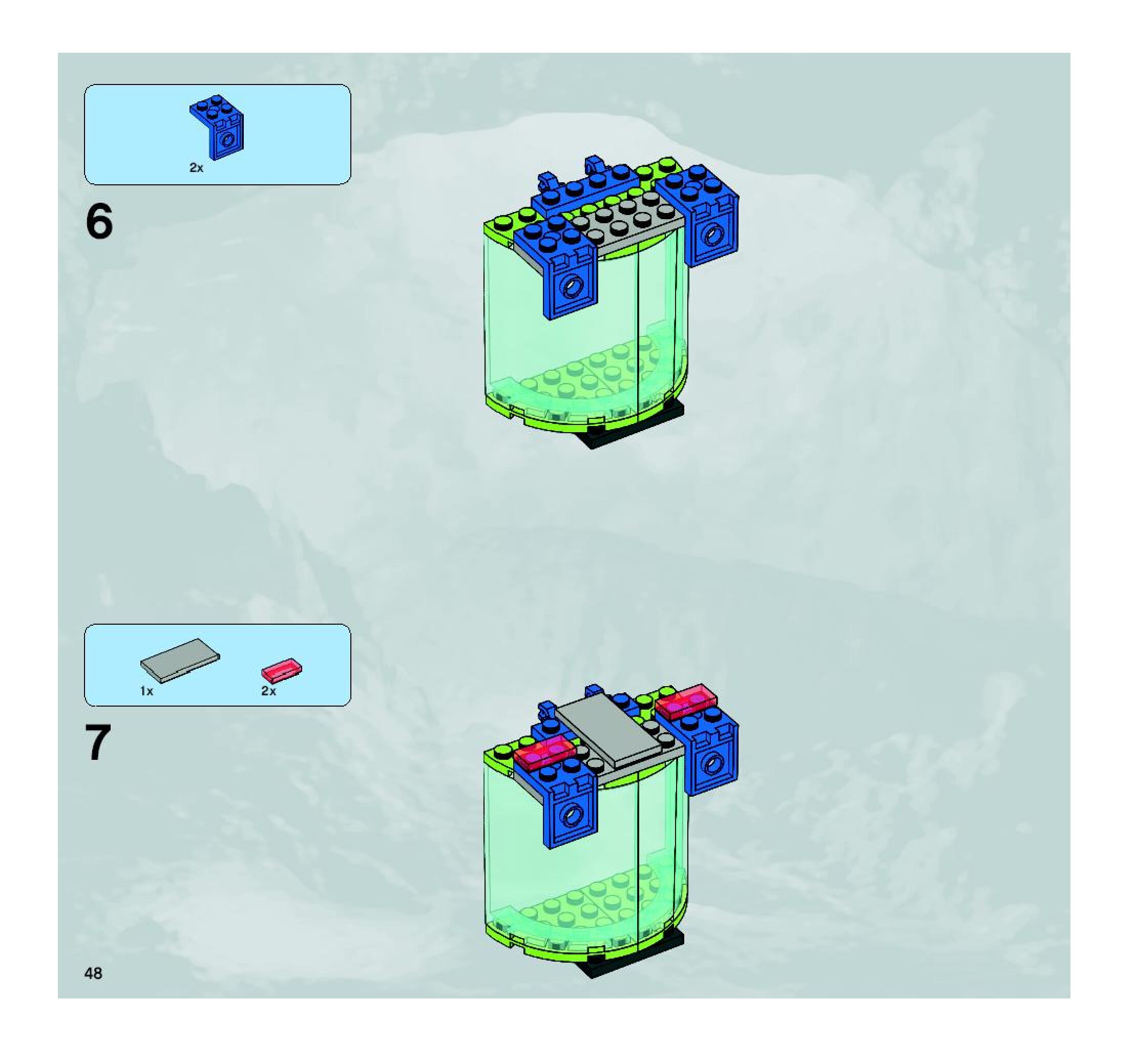 2x

6

1x

2x

7

48