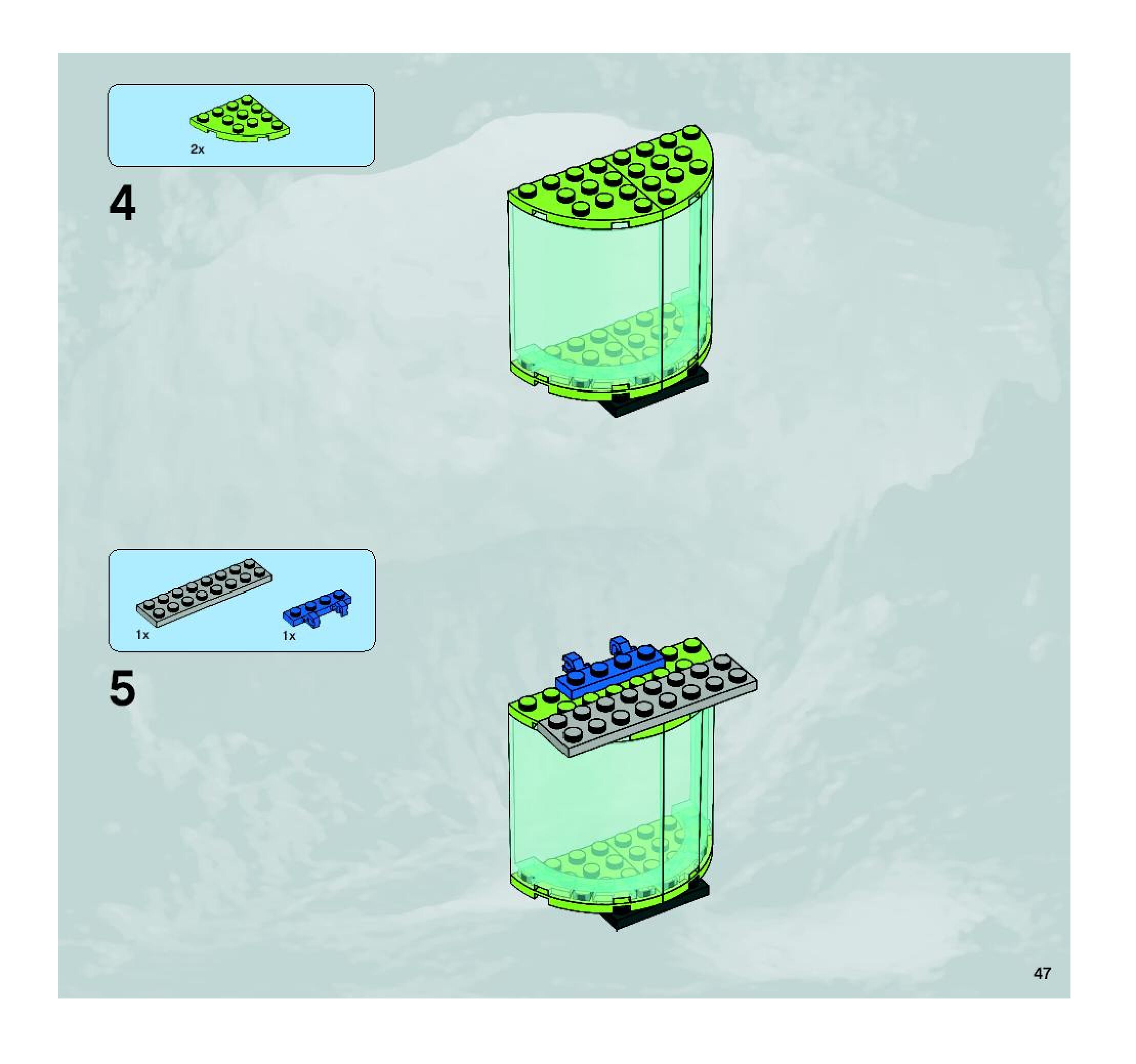 2x

4

1x

1x

5

47