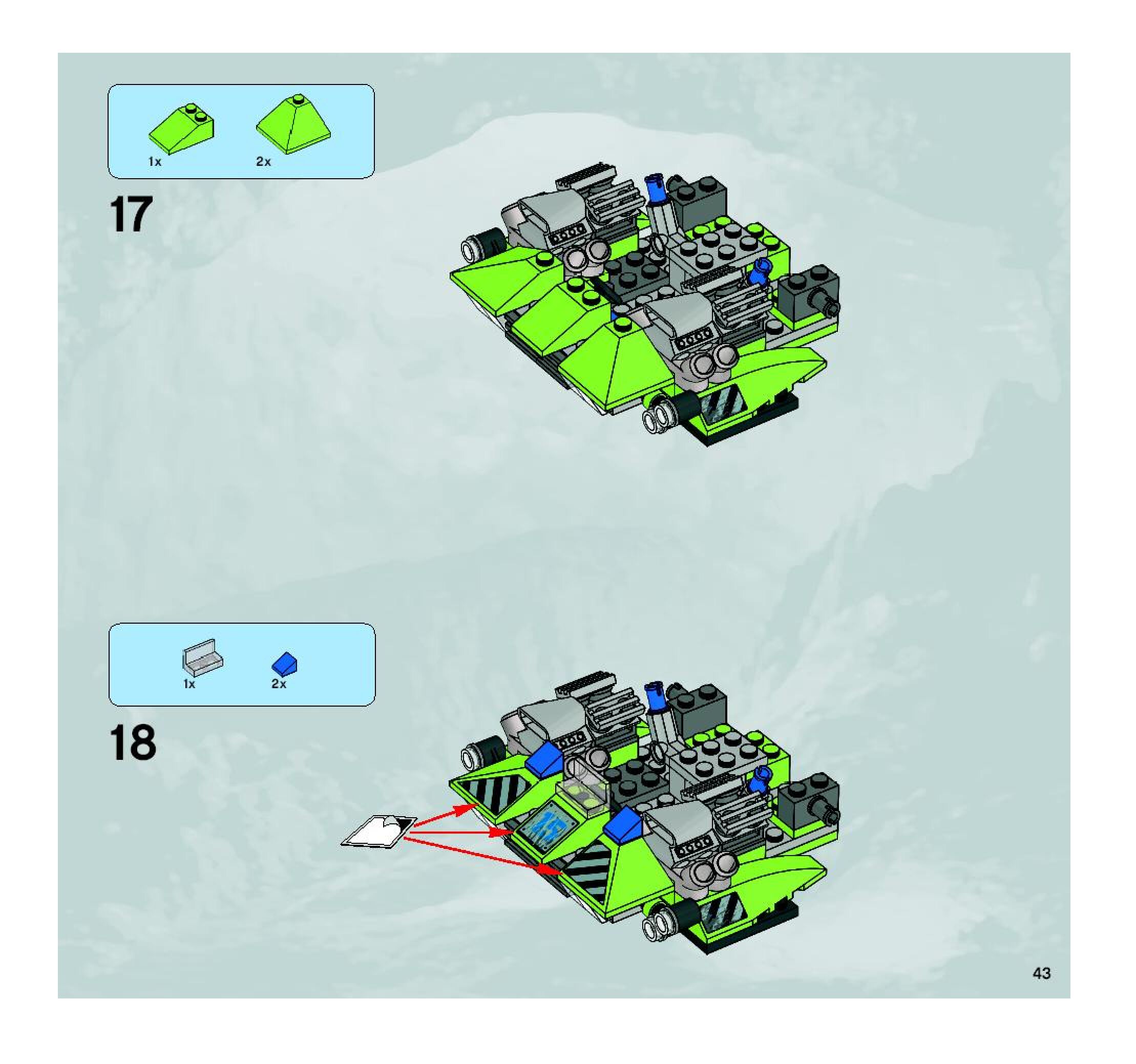 1x
2x

17

1x
2x

18

43