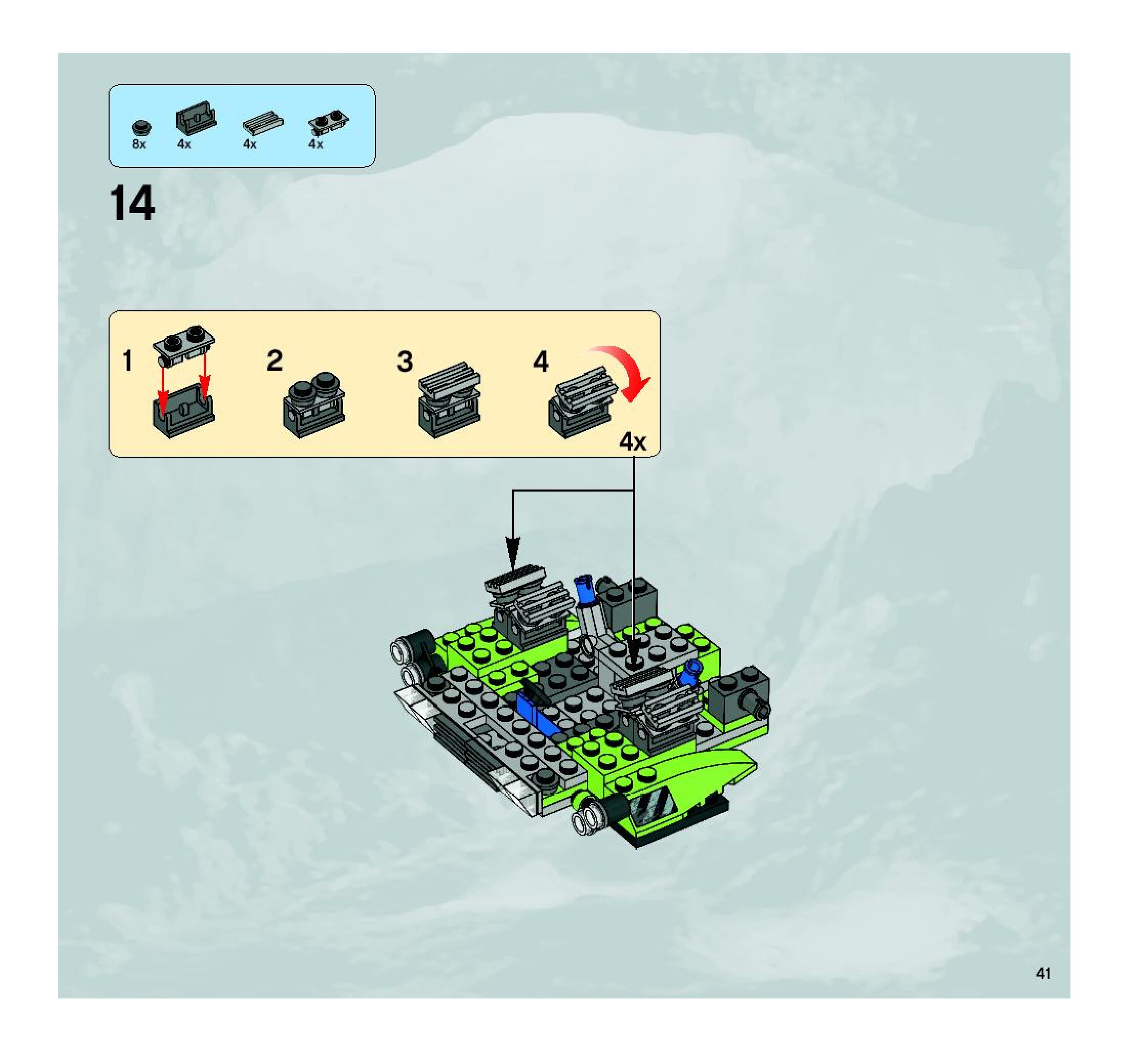 8x 4x 4x 4x

14

1 2 3 4

4x

41