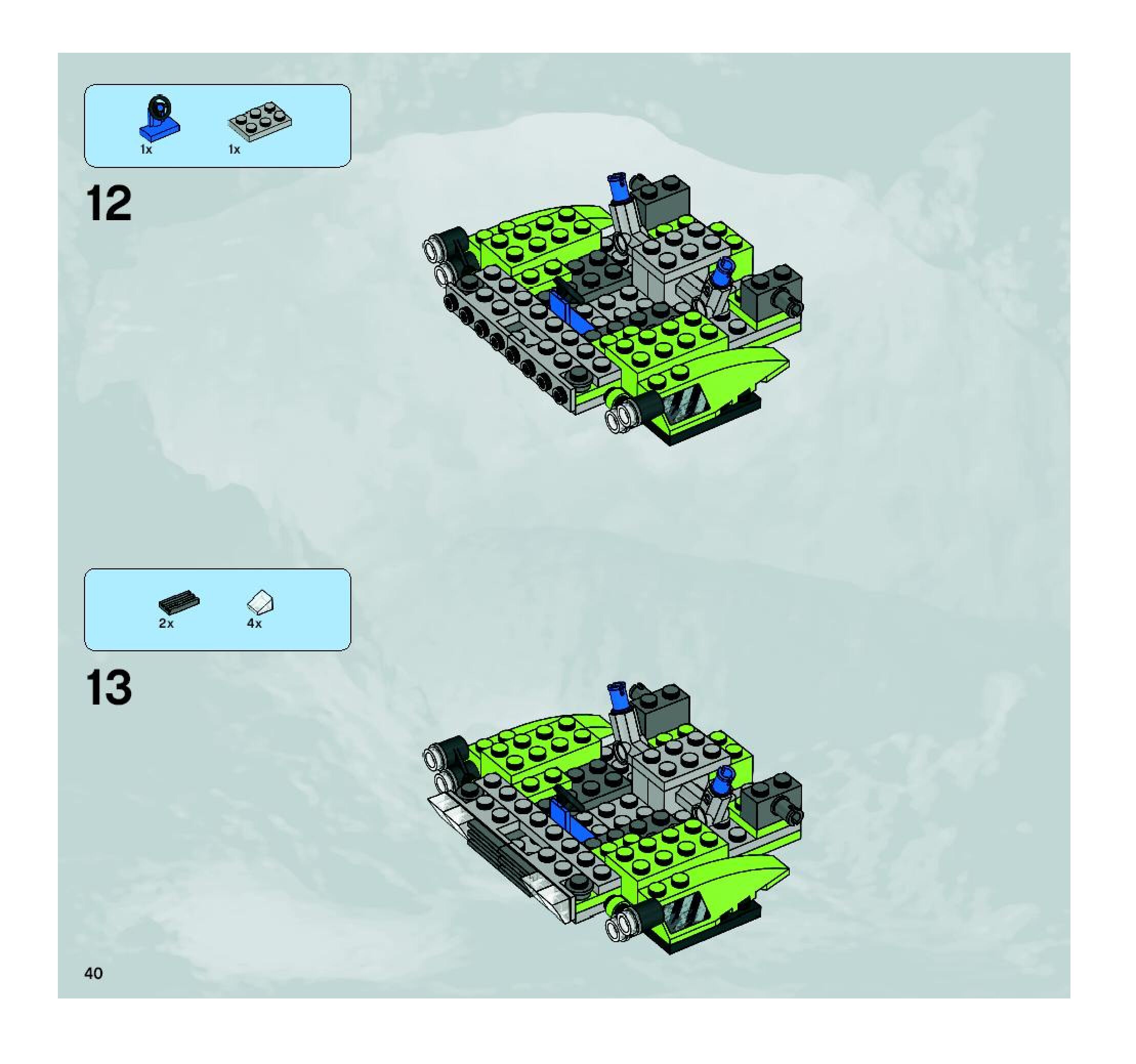 1x 1x

12

2x 4x

13

40