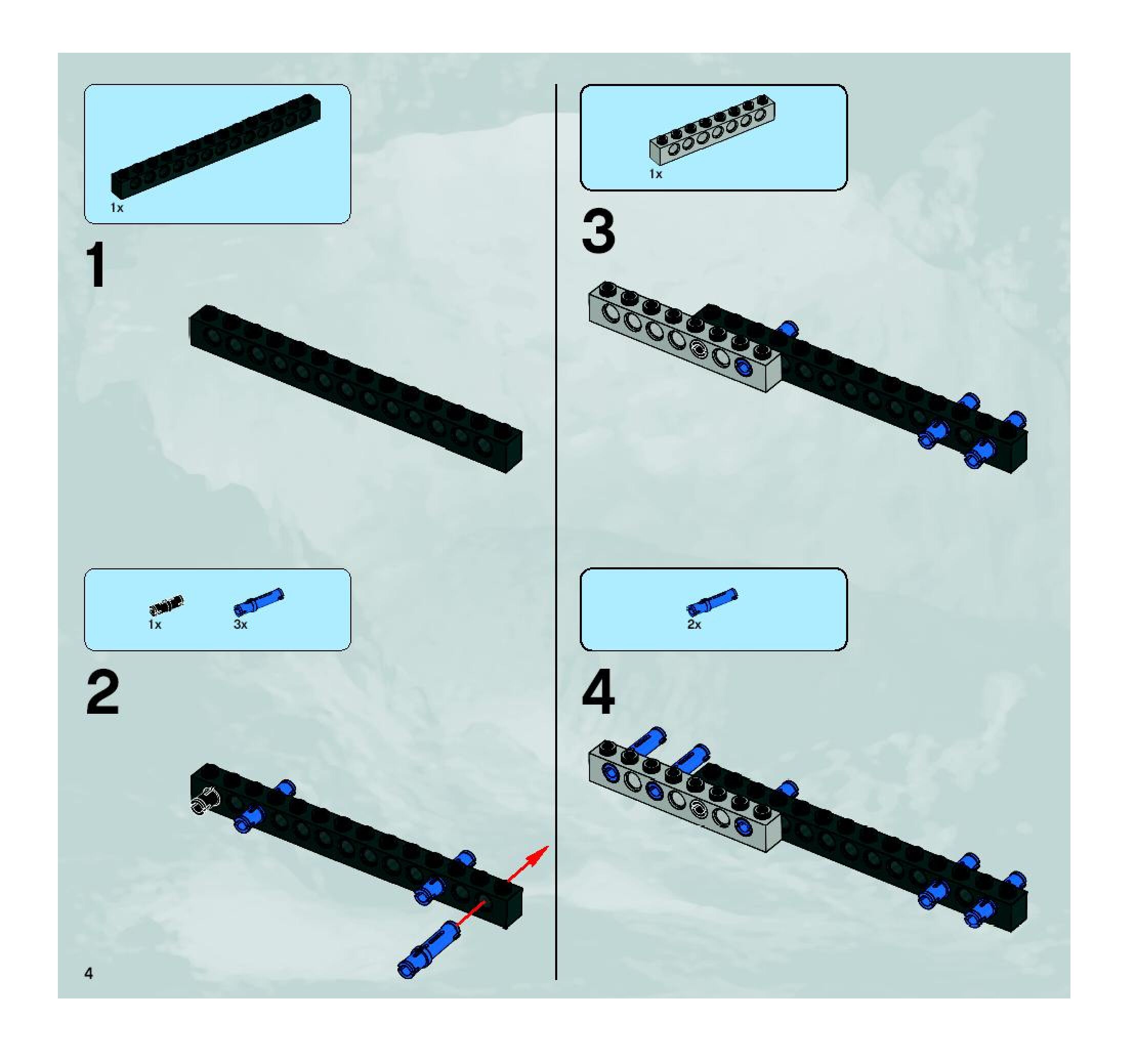 1x

1

1x 3x

2

4

1x

3

2x

4