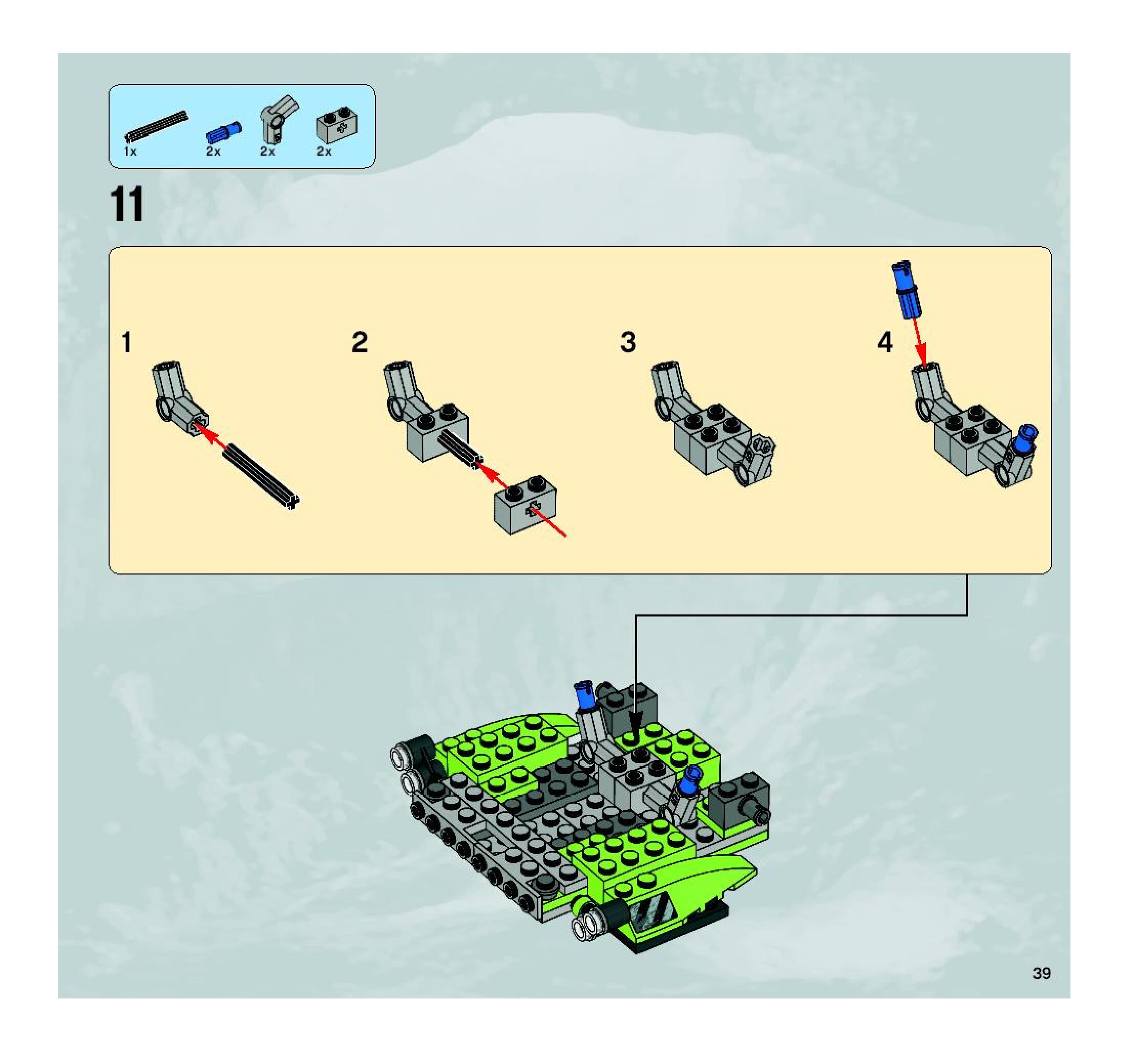 1x 2x 2x 2x

11

1

2

3

4

39