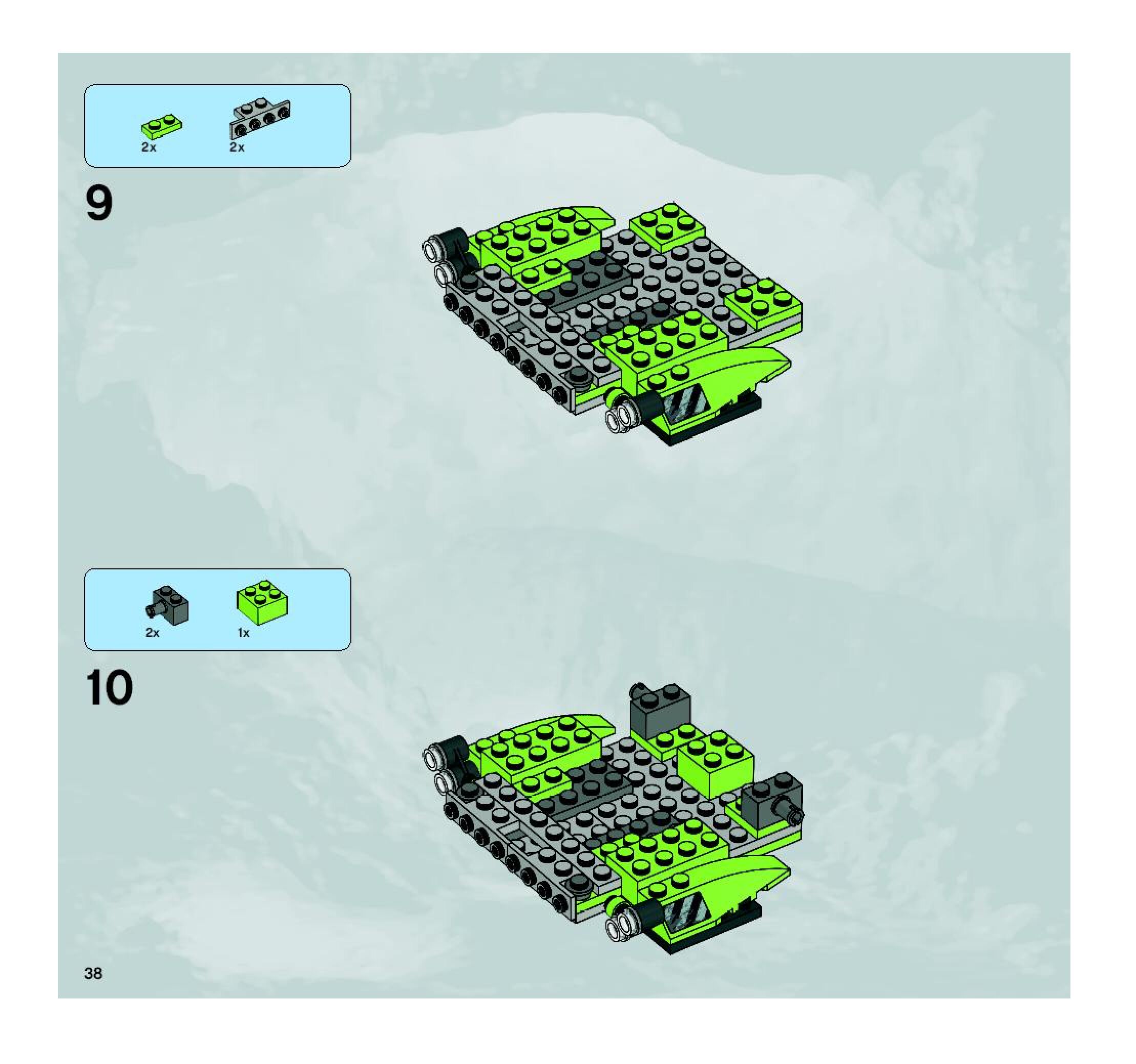 2x 2x

9

2x 1x

10

38