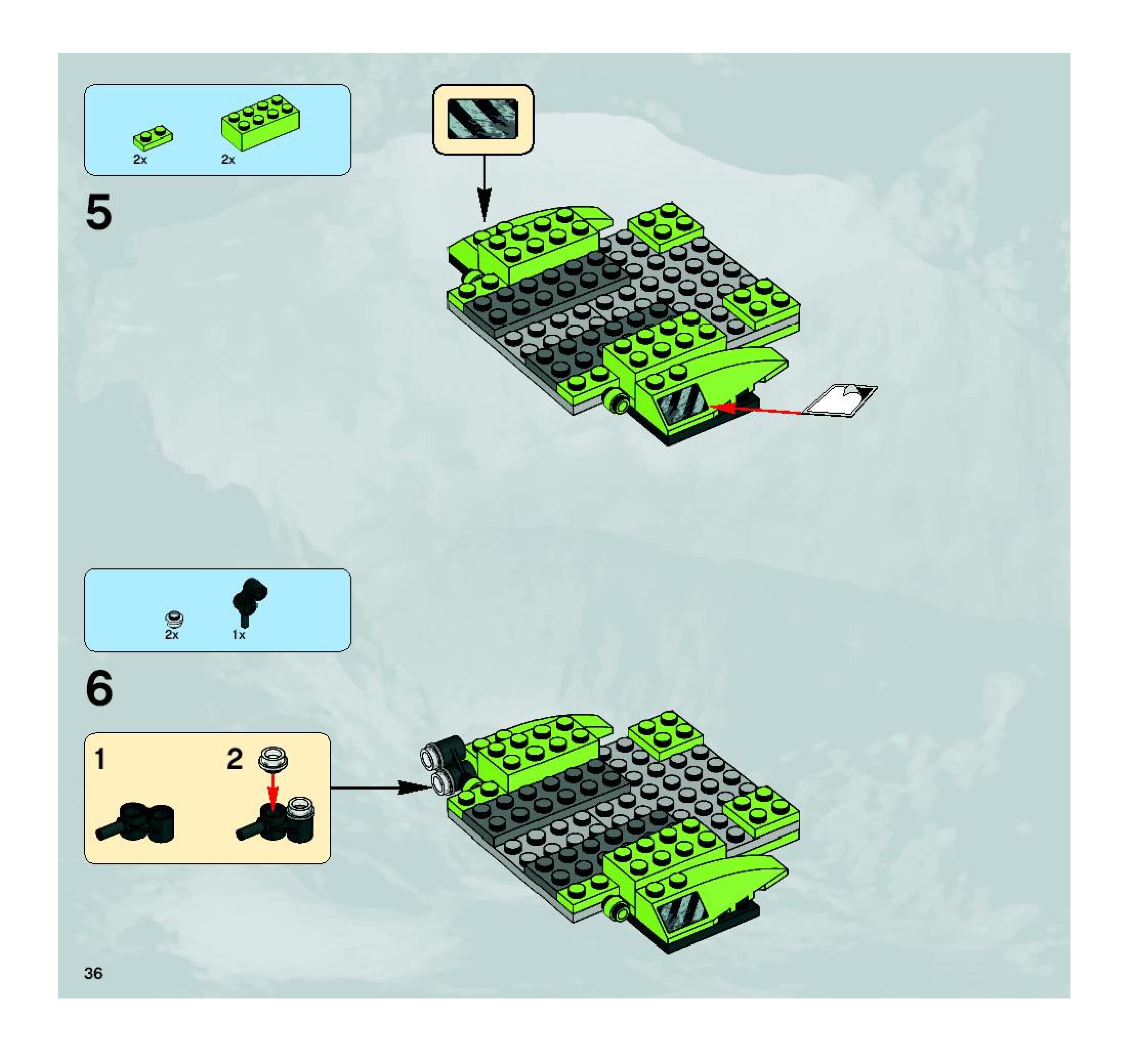 2x 2x

5

2x 1x

6

1 2

36