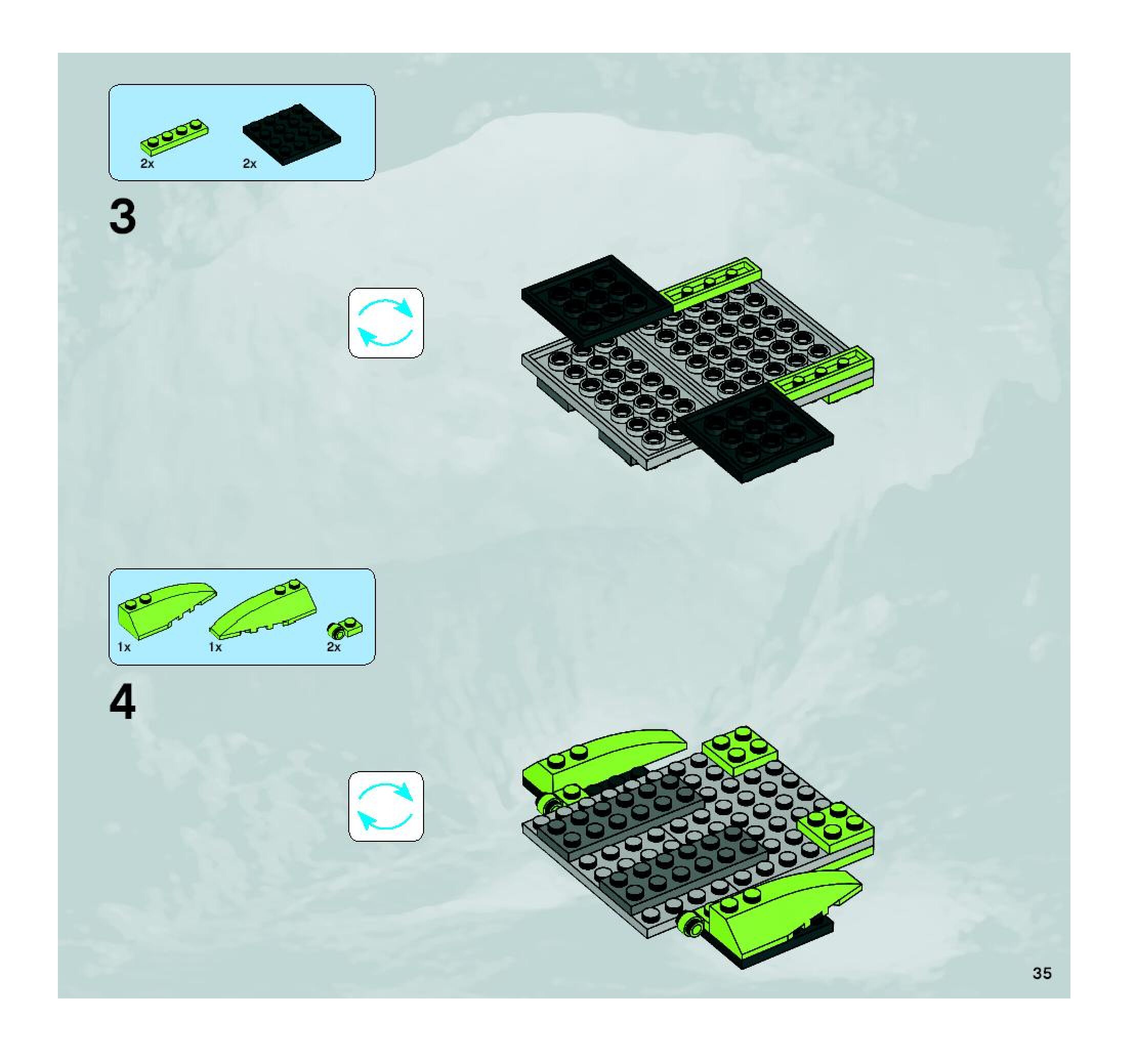 2x 2x

3

1x 1x 2x

4

35