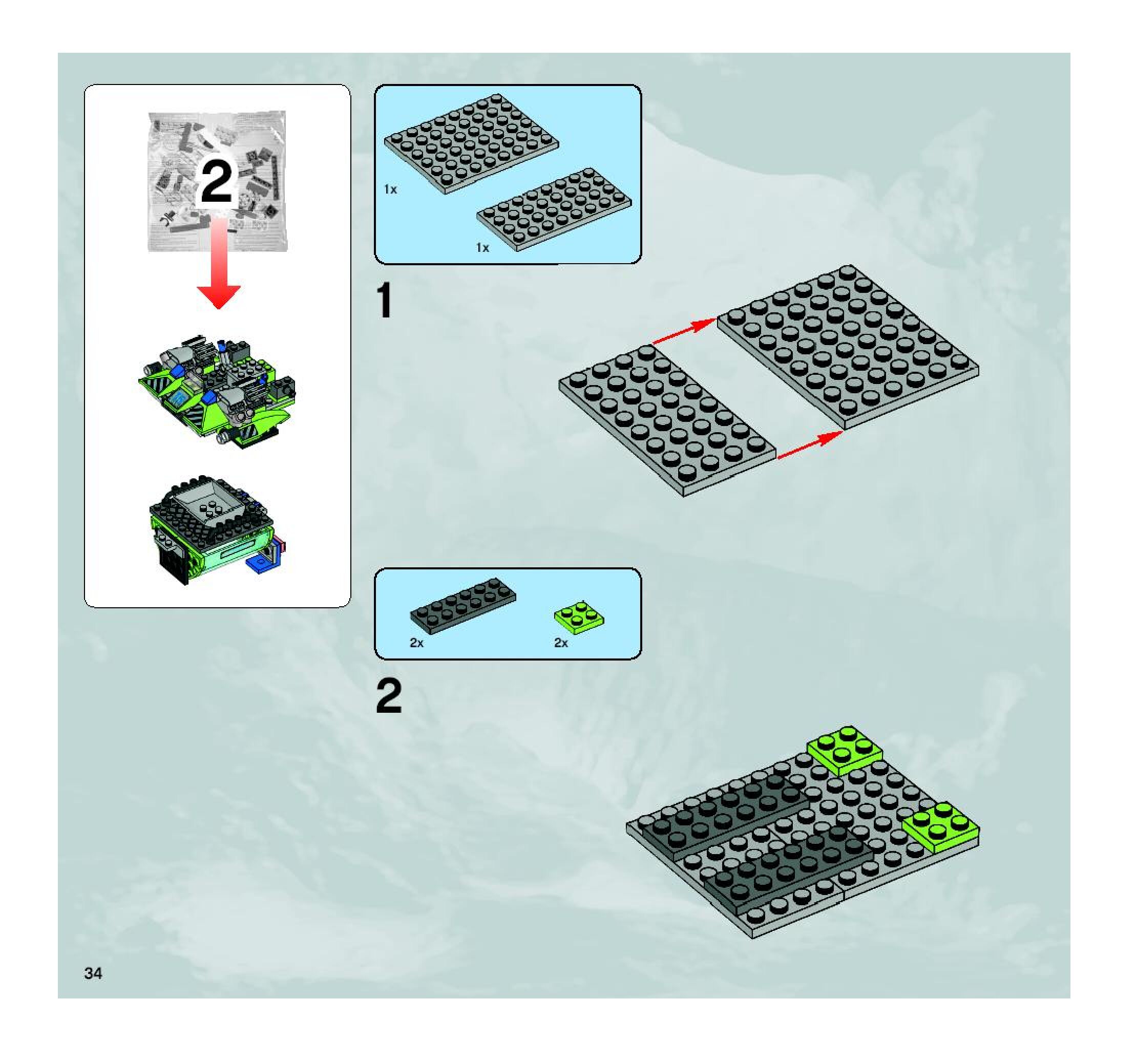 2

1x

1x

1

2x

2x

2

34